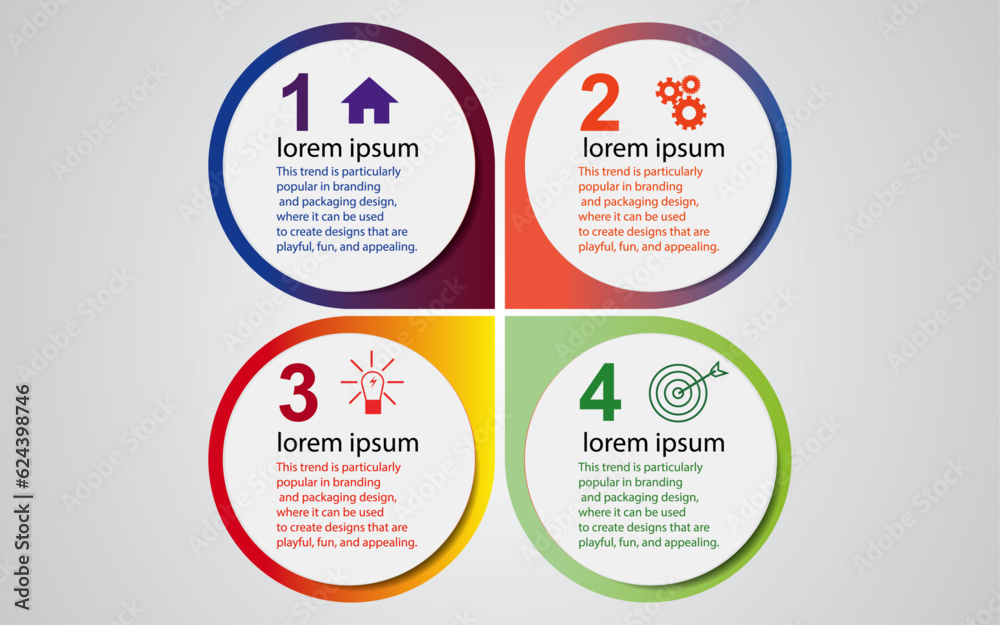 1
lorem ipsum
This trend is particularly popular in branding and packaging design, where it can be used to create designs that are playful, fun, and appealing.

2
lorem ipsum
This trend is particularly popular in branding and packaging design, where it can be used to create designs that are playful, fun, and appealing.

3
lorem ipsum
This trend is particularly popular in branding and packaging design, where it can be used to create designs that are playful, fun, and appealing.

4
lorem ipsum
This trend is particularly popular in branding and packaging design, where it can be used to create designs that are playful, fun, and appealing.

Adobe Stock | #624398746