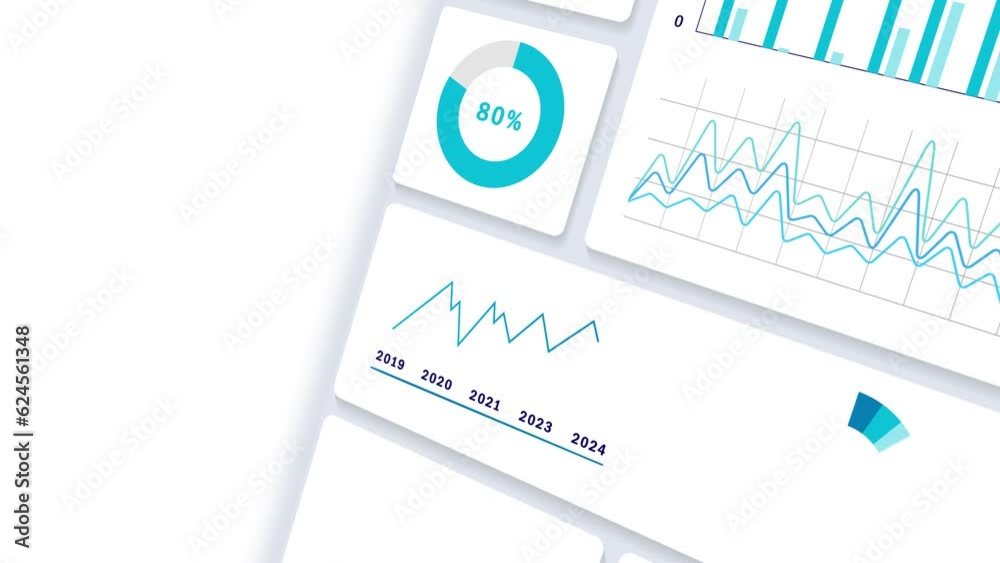 0

80%

2019 2020 2021 2023 2024

Adobe Stock | #624561348