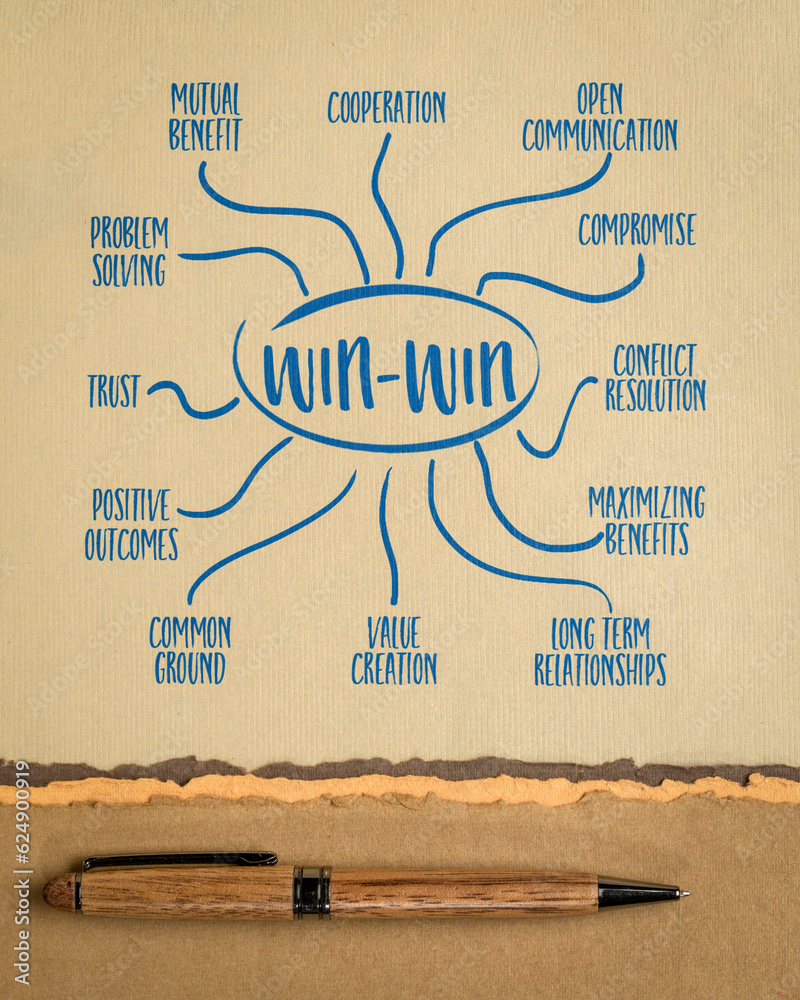 MUTUAL BENEFIT

COOPERATION

OPEN COMMUNICATION

PROBLEM SOLVING

COMPROMISE

WIN-WIN

TRUST

CONFLICT RESOLUTION

POSITIVE OUTCOMES

MAXIMIZING BENEFITS

COMMON GROUND

VALUE CREATION

LONG TERM RELATIONSHIPS

Adobe Stock | #624900919