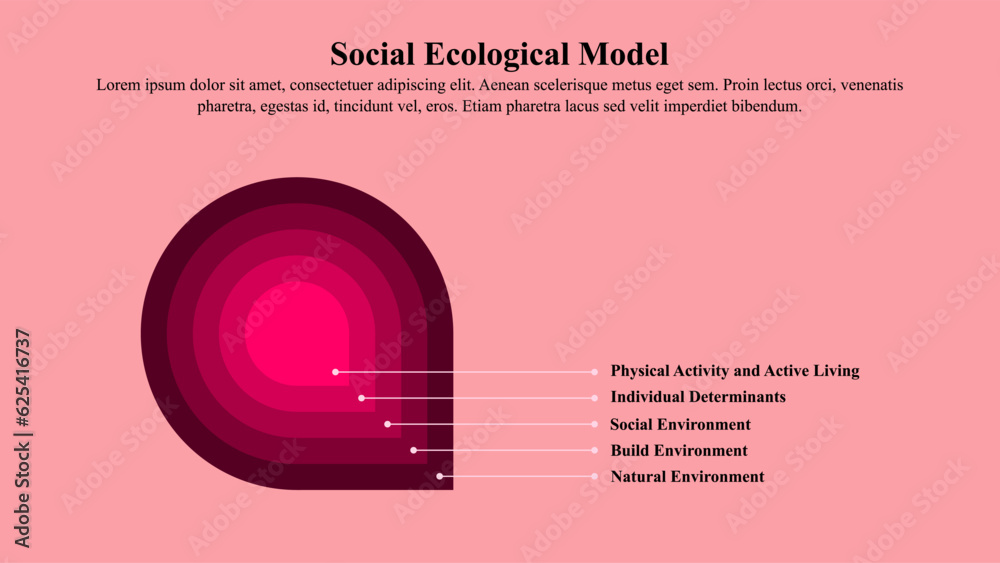 Social Ecological Model

Lorem ipsum dolor sit amet, consectetuer adipiscing elit. Aenean scelerisque metus eget sem. Proin lectus orci, venenatis pharetra, egestas id, tincidunt vel, eros. Etiam pharetra lacus sed velit imperdiet bibendum.

Physical Activity and Active Living
Individual Determinants
Social Environment
Build Environment
Natural Environment

Adobe Stock | #625416737