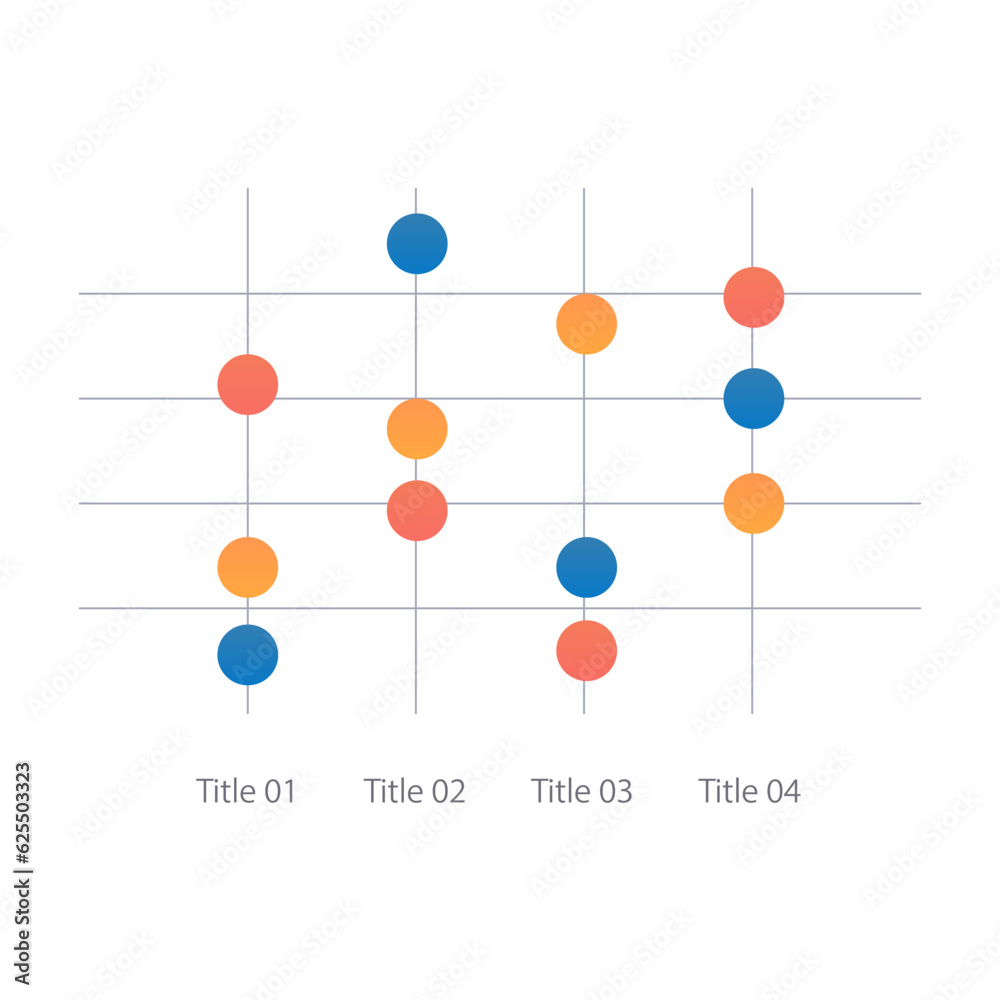 Title 01
Title 02
Title 03
Title 04

Adobe Stock | #625503323