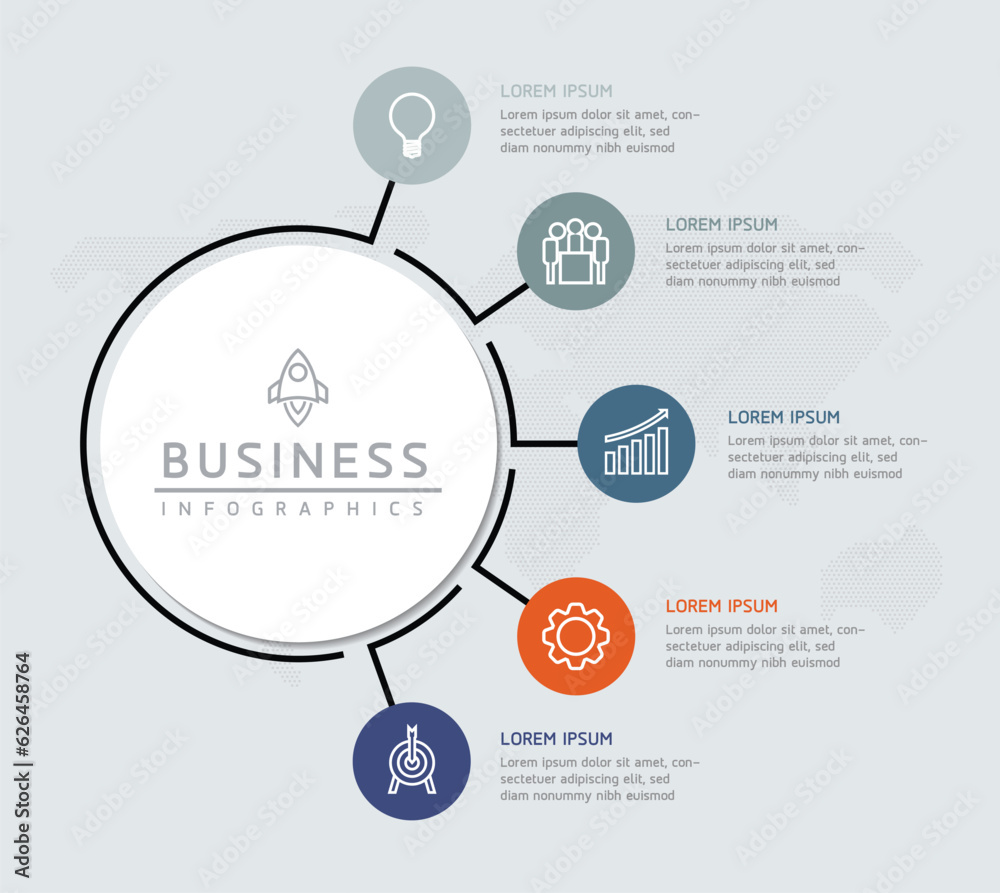 BUSINESS
INFOGRAPHICS

LOREM IPSUM
Lorem ipsum dolor sit amet, consectetuer adipiscing elit, sed diam nonummy nibh euismod

LOREM IPSUM
Lorem ipsum dolor sit amet, consectetuer adipiscing elit, sed diam nonummy nibh euismod

LOREM IPSUM
Lorem ipsum dolor sit amet, consectetuer adipiscing elit, sed diam nonummy nibh euismod

LOREM IPSUM
Lorem ipsum dolor sit amet, consectetuer adipiscing elit, sed diam nonummy nibh euismod

LOREM IPSUM
Lorem ipsum dolor sit amet, consectetuer adipiscing elit, sed diam nonummy nibh euismod

Adobe Stock | #626458764