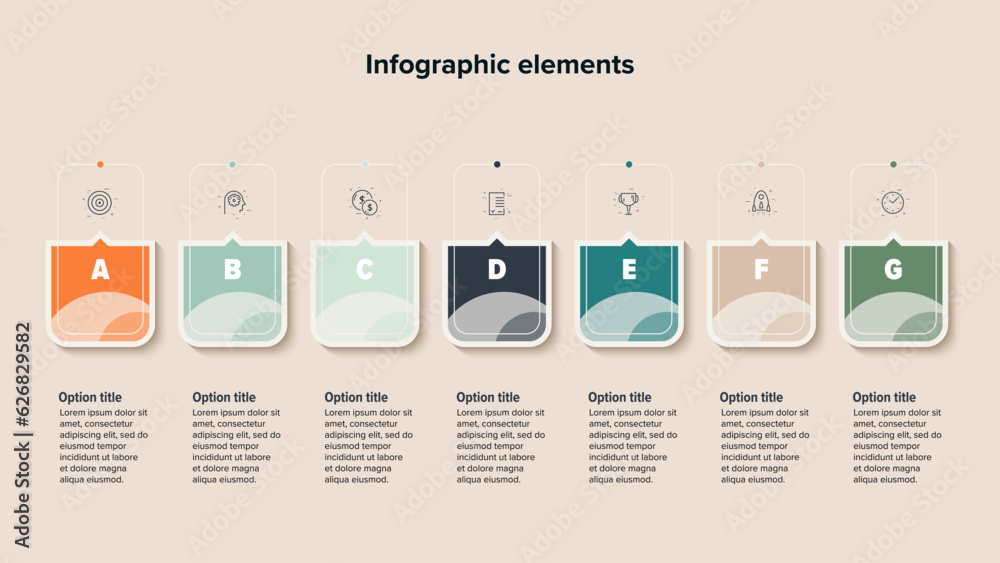 Infographic elements

A

B

C

D

E

F

G

Option title
Lorem ipsum dolor sit amet, consectetur adipiscing elit, sed do eiusmod tempor incididunt ut labore et dolore magna aliqua eiusmod.

Option title
Lorem ipsum dolor sit amet, consectetur adipiscing elit, sed do eiusmod tempor incididunt ut labore et dolore magna aliqua eiusmod.

Option title
Lorem ipsum dolor sit amet, consectetur adipiscing elit, sed do eiusmod tempor incididunt ut labore et dolore magna aliqua eiusmod.

Option title
Lorem ipsum dolor sit amet, consectetur adipiscing elit, sed do eiusmod tempor incididunt ut labore et dolore magna aliqua eiusmod.

Option title
Lorem ipsum dolor sit amet, consectetur adipiscing elit, sed do eiusmod tempor incididunt ut labore et dolore magna aliqua eiusmod.

Option title
Lorem ipsum dolor sit amet, consectetur adipiscing elit, sed do eiusmod tempor incididunt ut labore et dolore magna aliqua eiusmod.

Option title
Lorem ipsum dolor sit amet, consectetur adipiscing elit, sed do eiusmod tempor incididunt ut labore et dolore magna aliqua eiusmod.

Adobe Stock | #626829582