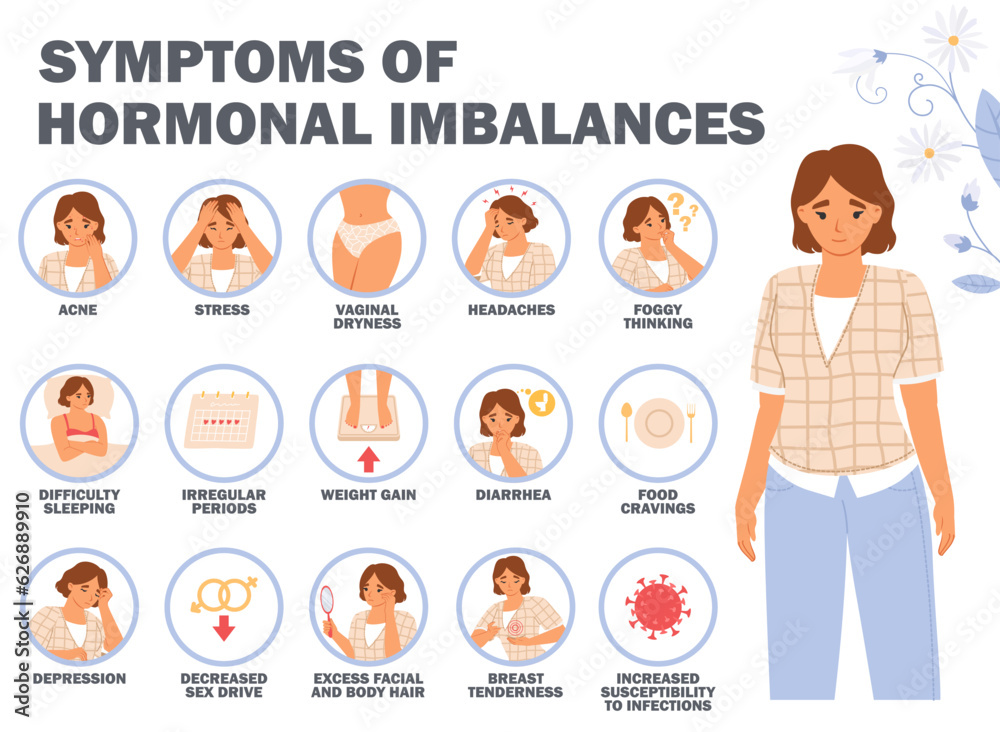 SYMPTOMS OF HORMONAL IMBALANCES

ACNE

STRESS

VAGINAL DRYNESS

HEADACHES

FOGGY THINKING

DIFFICULTY SLEEPING

IRREGULAR PERIODS

WEIGHT GAIN

DIARRHEA

FOOD CRAVINGS

DEPRESSION

DECREASED SEX DRIVE

EXCESS FACIAL AND BODY HAIR

BREAST TENDERNESS

INCREASED SUSCEPTIBILITY TO INFECTIONS

Adobe Stock | #626889910