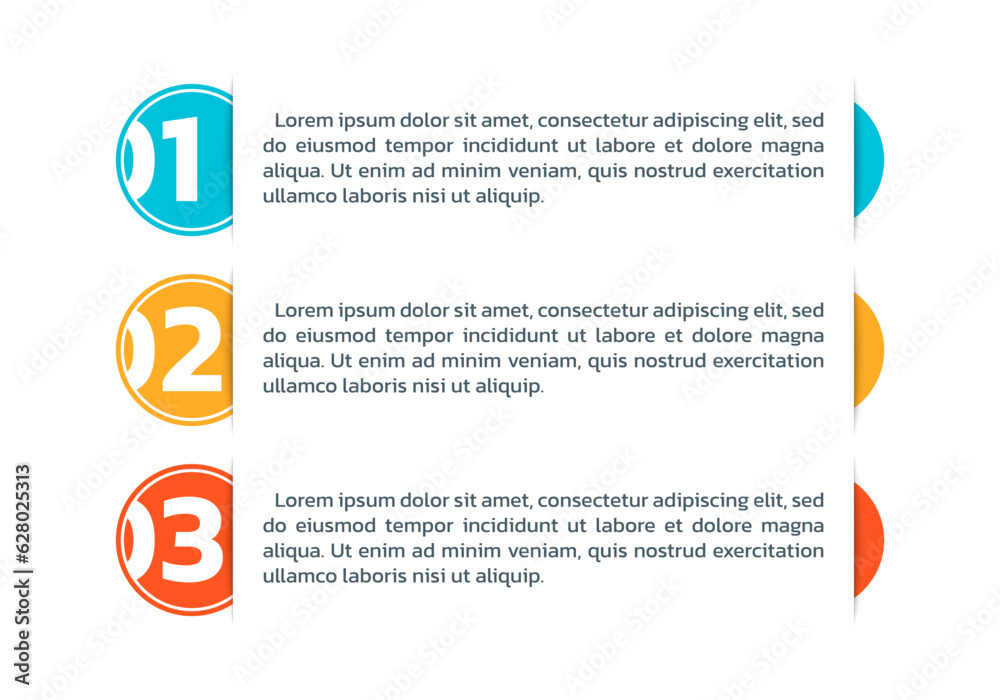 01

Lorem ipsum dolor sit amet, consectetur adipiscing elit, sed do eiusmod tempor incididunt ut labore et dolore magna aliqua. Ut enim ad minim veniam, quis nostrud exercitation ullamco laboris nisi ut aliquip.

02

Lorem ipsum dolor sit amet, consectetur adipiscing elit, sed do eiusmod tempor incididunt ut labore et dolore magna aliqua. Ut enim ad minim veniam, quis nostrud exercitation ullamco laboris nisi ut aliquip.

03

Lorem ipsum dolor sit amet, consectetur adipiscing elit, sed do eiusmod tempor incididunt ut labore et dolore magna aliqua. Ut enim ad minim veniam, quis nostrud exercitation ullamco laboris nisi ut aliquip.

Adobe Stock | #628025313