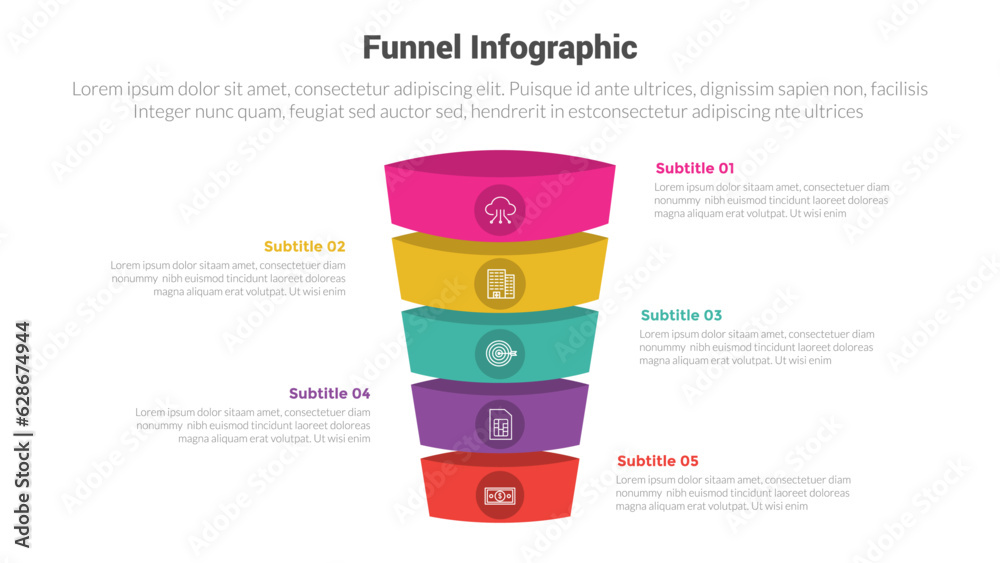 Funnel Infographic

Lorem ipsum dolor sit amet, consectetur adipiscing elit. Puisque id ante ultrices, dignissim sapien non, facilisis Integer nunc quam, feugiat sed auctor sed, hendrerit in estconsectetur adipiscing nte ultrices

Subtitle 01
Lorem ipsum dolor sitaam amet, consectetuer diam nonummy nibh euismod tincidunt laoreet doloreas magna aliquam erat volutpat. Ut wisi enim

Subtitle 02
Lorem ipsum dolor sitaam amet, consectetuer diam nonummy nibh euismod tincidunt laoreet doloreas magna aliquam erat volutpat. Ut wisi enim

Subtitle 03
Lorem ipsum dolor sitaam amet, consectetuer diam nonummy nibh euismod tincidunt laoreet doloreas magna aliquam erat volutpat. Ut wisi enim

Subtitle 04
Lorem ipsum dolor sitaam amet, consectetuer diam nonummy nibh euismod tincidunt laoreet doloreas magna aliquam erat volutpat. Ut wisi enim

Subtitle 05
Lorem ipsum dolor sitaam amet, consectetuer diam nonummy nibh euismod tincidunt laoreet doloreas magna aliquam erat volutpat. Ut wisi enim

Adobe Stock | #628674944