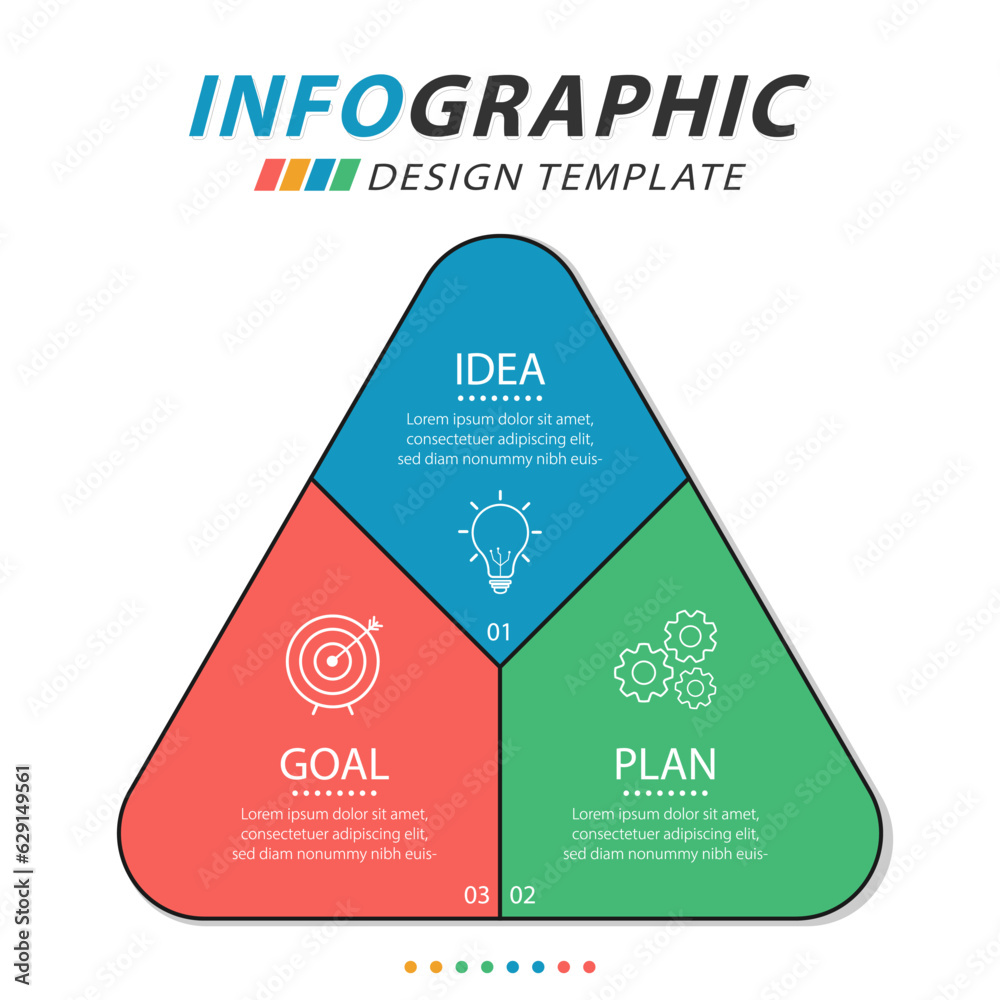 INFOGRAPHIC
DESIGN TEMPLATE

IDEA
Lorem ipsum dolor sit amet, consectetuer adipiscing elit, sed diam nonummy nibh euis-
01

GOAL
Lorem ipsum dolor sit amet, consectetuer adipiscing elit, sed diam nonummy nibh euis-
03

PLAN
Lorem ipsum dolor sit amet, consectetuer adipiscing elit, sed diam nonummy nibh euis-
02

Adobe Stock | #629149561