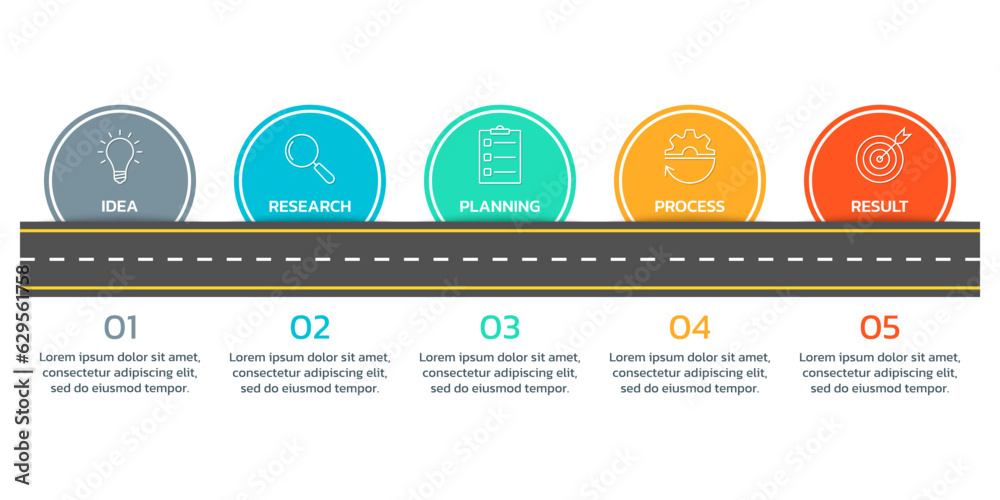 IDEA
RESEARCH
PLANNING
PROCESS
RESULT

01
Lorem ipsum dolor sit amet, consectetur adipiscing elit, sed do eiusmod tempor.

02
Lorem ipsum dolor sit amet, consectetur adipiscing elit, sed do eiusmod tempor.

03
Lorem ipsum dolor sit amet, consectetur adipiscing elit, sed do eiusmod tempor.

04
Lorem ipsum dolor sit amet, consectetur adipiscing elit, sed do eiusmod tempor.

05
Lorem ipsum dolor sit amet, consectetur adipiscing elit, sed do eiusmod tempor.

Adobe Stock | #629561758