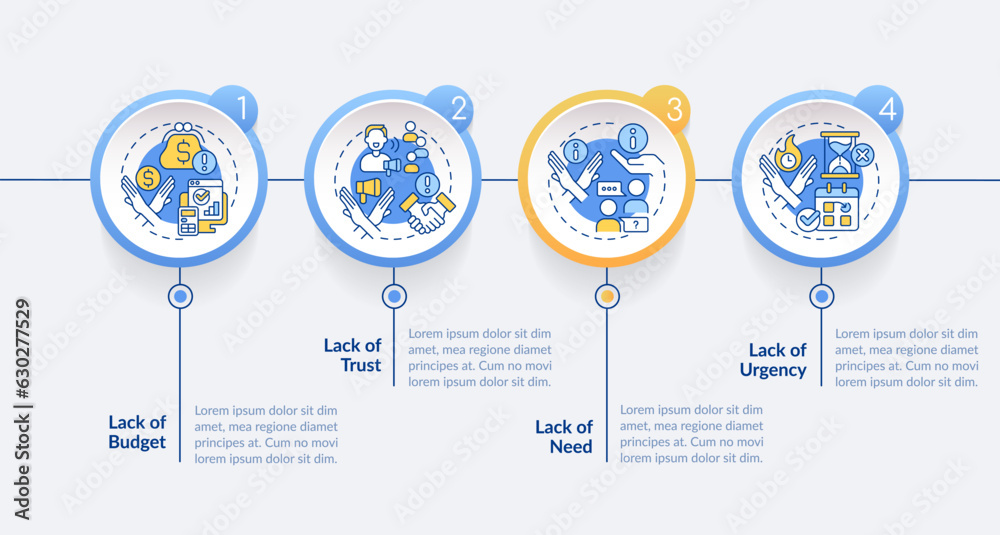 1

2

3

4

Lack of Budget

Lorem ipsum dolor sit dim amet, mea regione diamet principes at. Cum no movi lorem ipsum dolor sit dim.

Lack of Trust

Lorem ipsum dolor sit dim amet, mea regione diamet principes at. Cum no movi lorem ipsum dolor sit dim.

Lack of Need

Lorem ipsum dolor sit dim amet, mea regione diamet principes at. Cum no movi lorem ipsum dolor sit dim.

Lack of Urgency

Lorem ipsum dolor sit dim amet, mea regione diamet principes at. Cum no movi lorem ipsum dolor sit dim.

Adobe Stock | #630277529