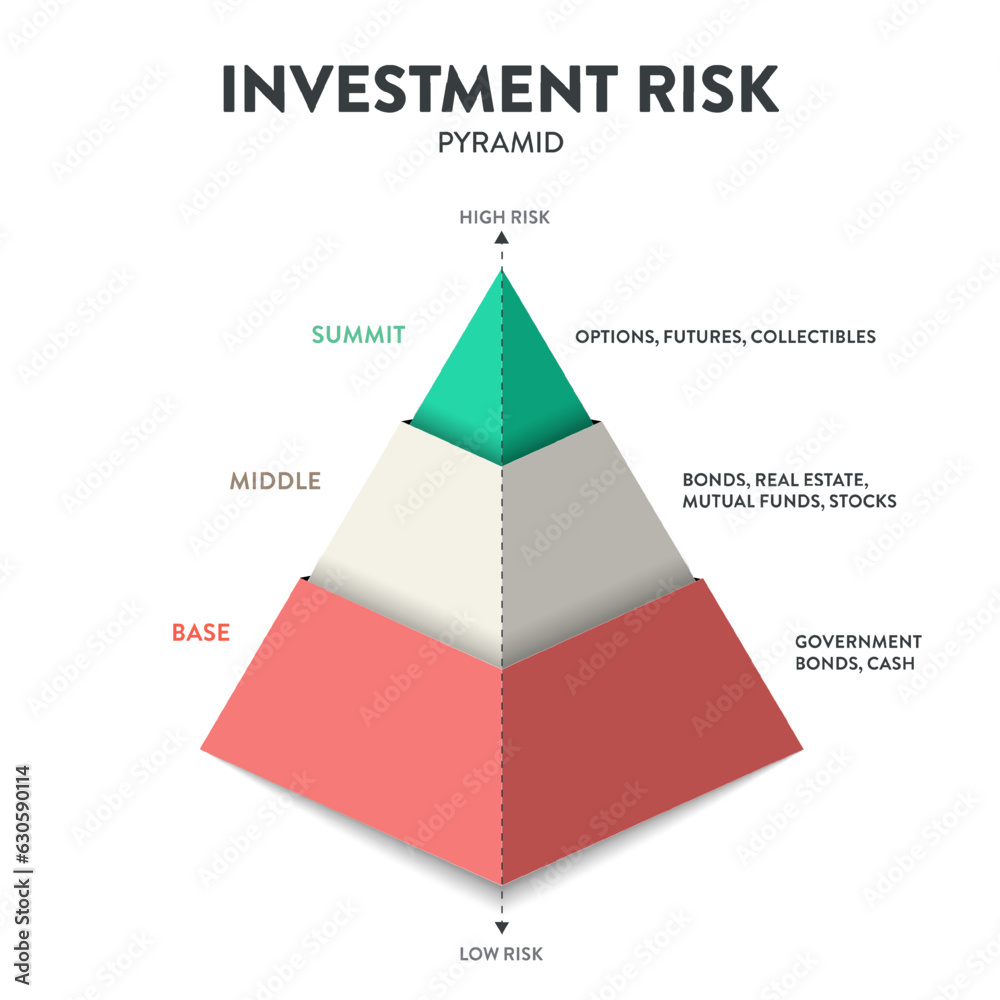 INVESTMENT RISK
PYRAMID

HIGH RISK

SUMMIT

OPTIONS, FUTURES, COLLECTIBLES

MIDDLE

BONDS, REAL ESTATE, MUTUAL FUNDS, STOCKS

BASE

GOVERNMENT BONDS, CASH

LOW RISK

Adobe Stock | #630590114