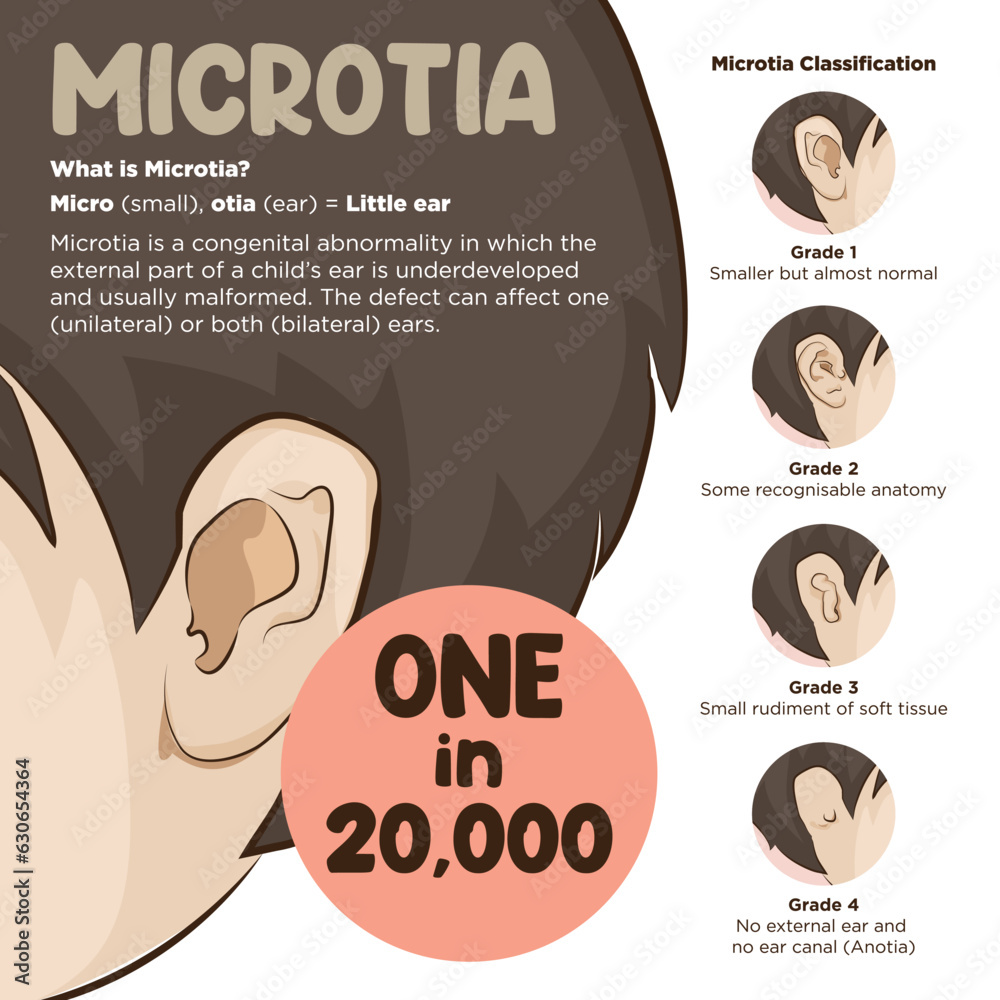 MICROTIA

What is Microtia?

Micro (small), otia (ear) = Little ear

Microtia is a congenital abnormality in which the external part of a child's ear is underdeveloped and usually malformed. The defect can affect one (unilateral) or both (bilateral) ears.

ONE in 20,000

Microtia Classification

Grade 1
Smaller but almost normal

Grade 2
Some recognisable anatomy

Grade 3
Small rudiment of soft tissue

Grade 4
No external ear and no ear canal (Anotia)

Adobe Stock | #630654364