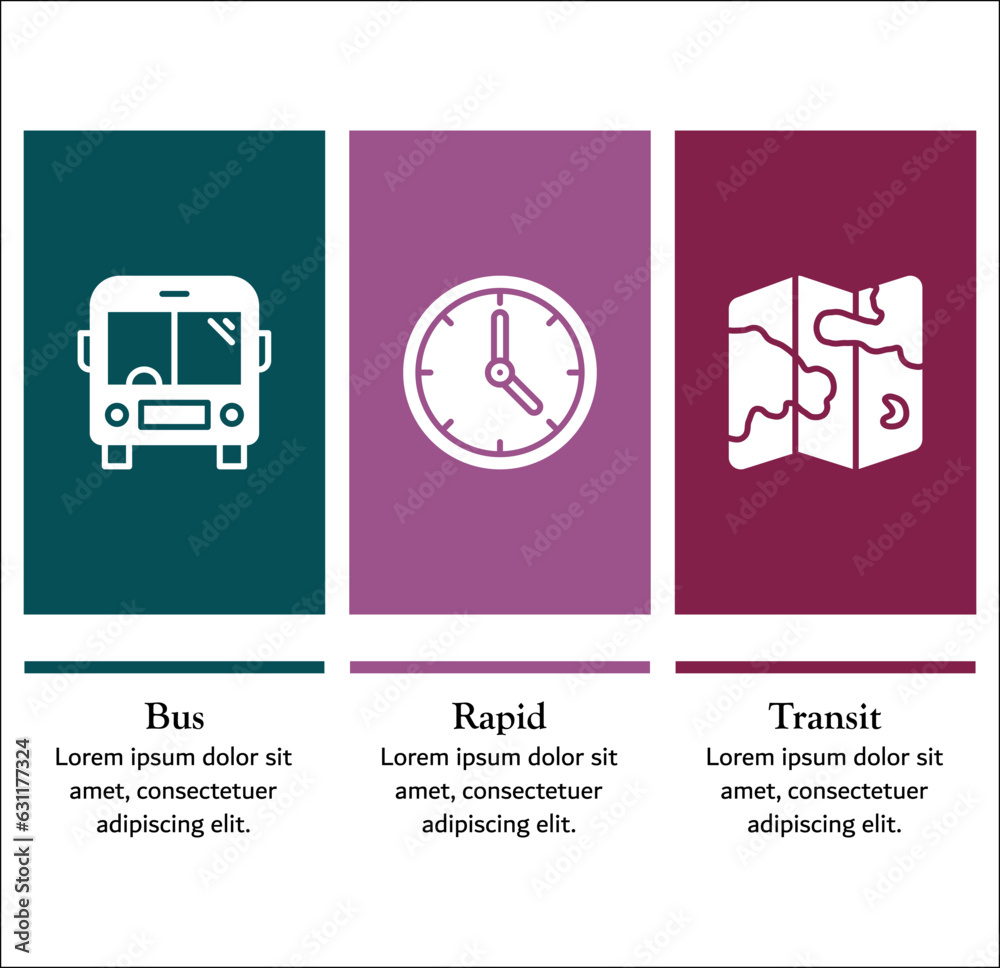 Bus
Lorem ipsum dolor sit amet, consectetuer adipiscing elit.

Rapid
Lorem ipsum dolor sit amet, consectetuer adipiscing elit.

Transit
Lorem ipsum dolor sit amet, consectetuer adipiscing elit.

Adobe Stock | #631177324