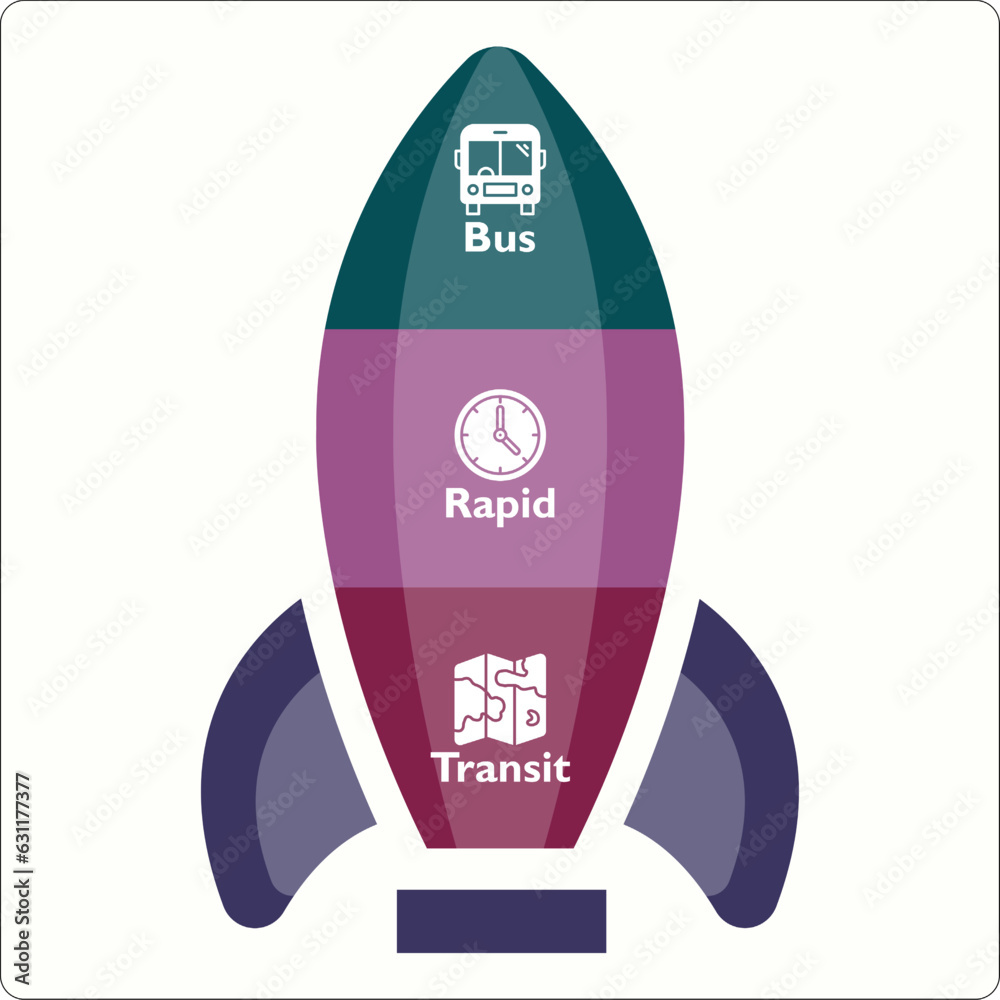 Bus
Rapid
Transit
Adobe Stock | #631177377