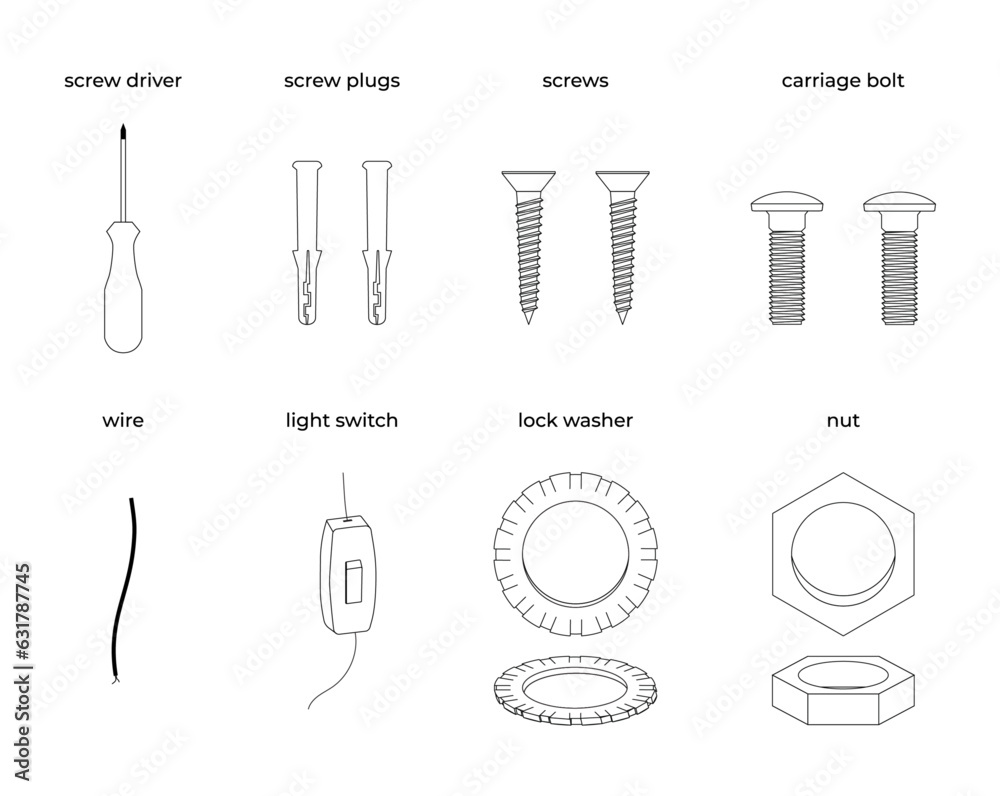 screw driver

screw plugs

screws

carriage bolt

wire

light switch

lock washer

nut

Adobe Stock | #631787745