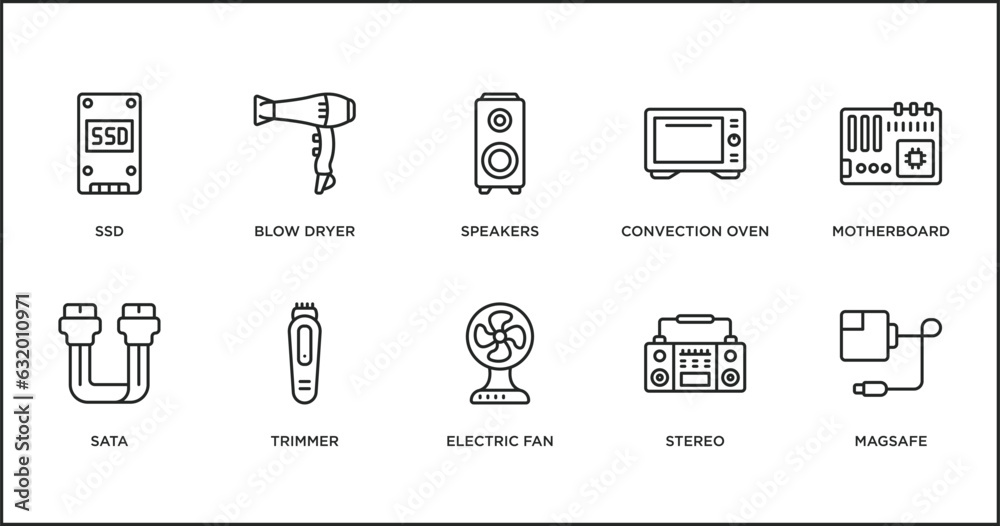 SSD

SSD

BLOW DRYER

SPEAKERS

CONVECTION OVEN

MOTHERBOARD

SATA

TRIMMER

ELECTRIC FAN

STEREO

MAGSAFE

Adobe Stock | #632010971