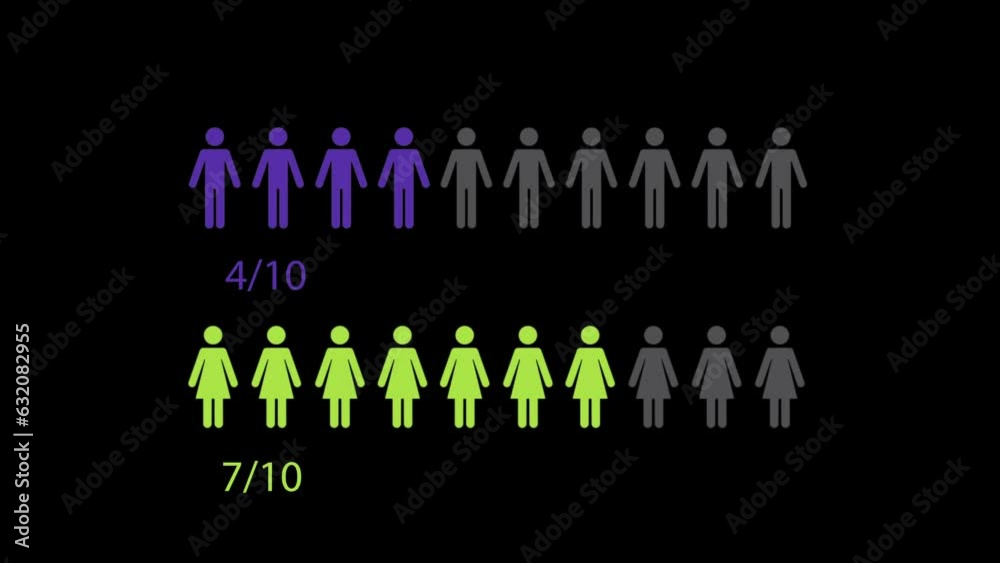 4/10

7/10

Adobe Stock | #632082955