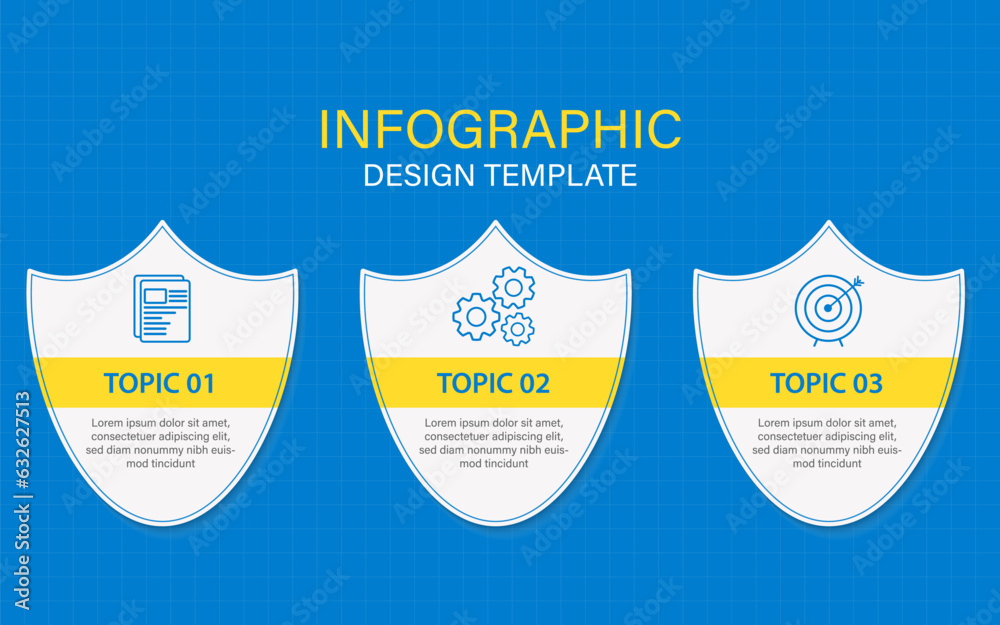 INFOGRAPHIC
DESIGN TEMPLATE

TOPIC 01

Lorem ipsum dolor sit amet, consectetuer adipiscing elit, sed diam nonummy nibh euismod tincidunt

TOPIC 02

Lorem ipsum dolor sit amet, consectetuer adipiscing elit, sed diam nonummy nibh euismod tincidunt

TOPIC 03

Lorem ipsum dolor sit amet, consectetuer adipiscing elit, sed diam nonummy nibh euismod tincidunt

Adobe Stock | #632627513