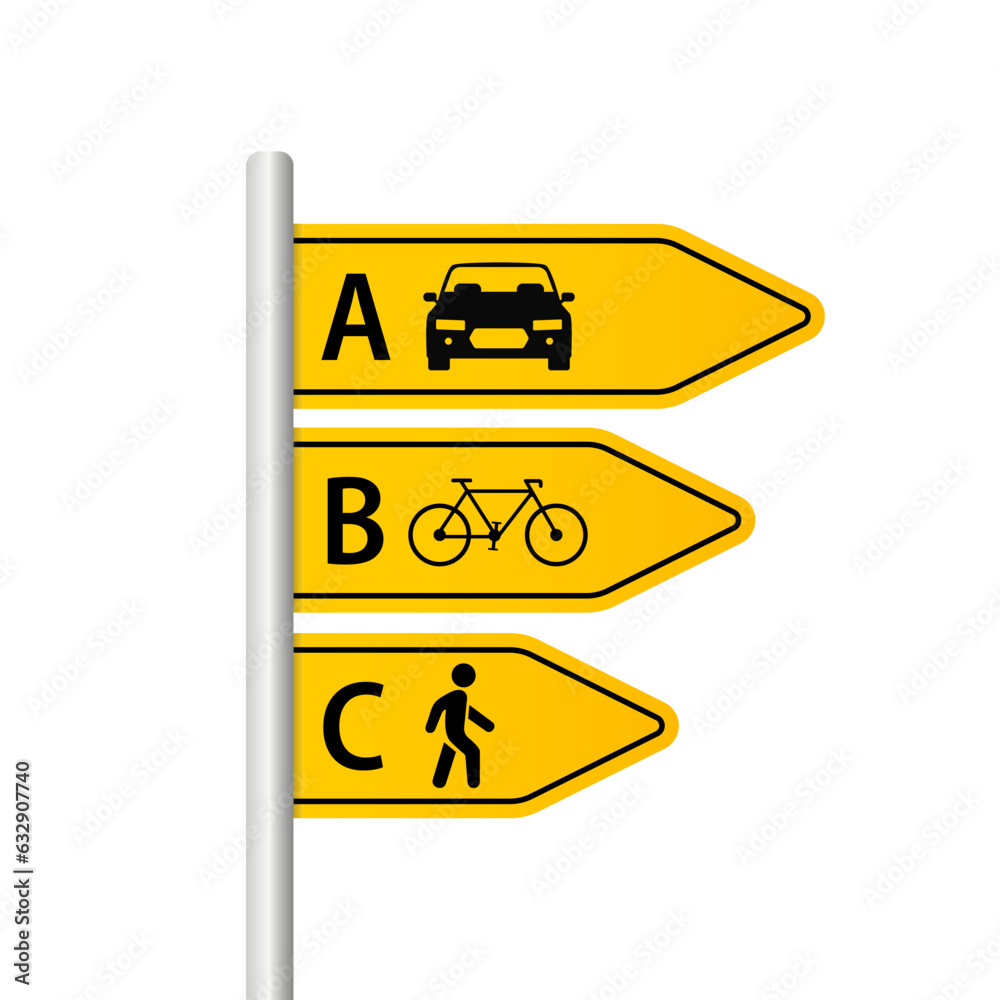 A

B

C

Adobe Stock | #632907740