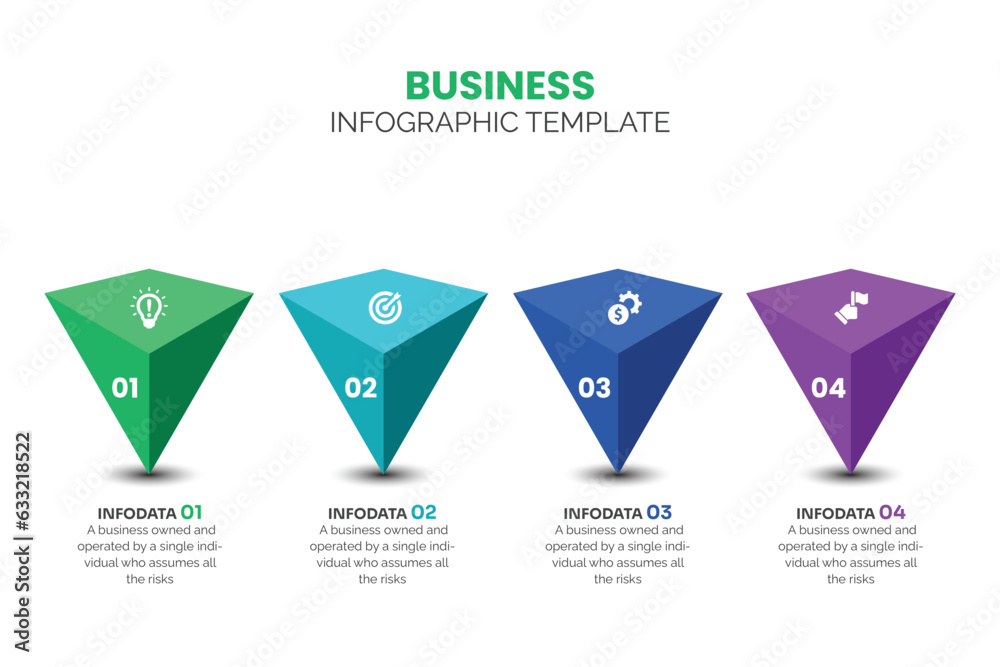 BUSINESS
INFOGRAPHIC TEMPLATE

01

02

03

04

INFODATA 01
A business owned and operated by a single individual who assumes all the risks

INFODATA 02
A business owned and operated by a single individual who assumes all the risks

INFODATA 03
A business owned and operated by a single individual who assumes all the risks

INFODATA 04
A business owned and operated by a single individual who assumes all the risks

Adobe Stock | #633218522