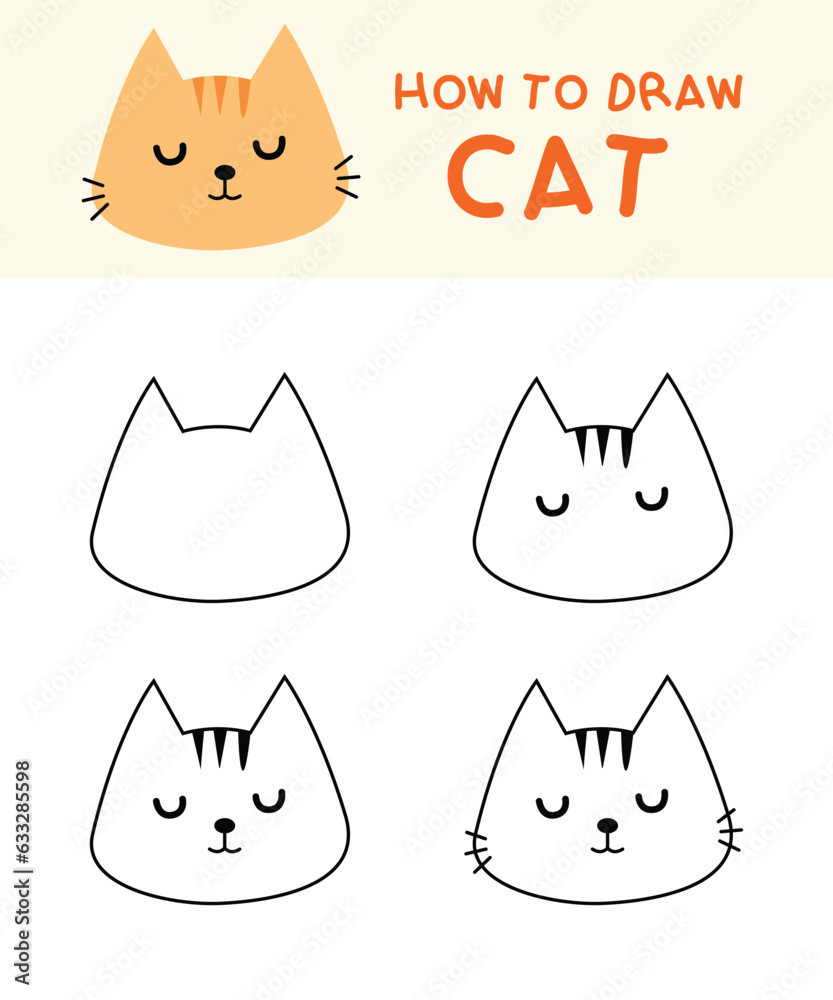 HOW TO DRAW
CAT

Adobe Stock | #633285598