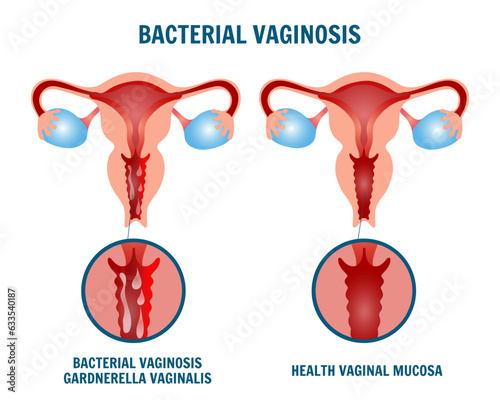 BACTERIAL VAGINOSIS

BACTERIAL VAGINOSIS
GARDNERELLA VAGINALIS

HEALTH VAGINAL MUCOSA

Adobe Stock

Adobe Stock | #633540187