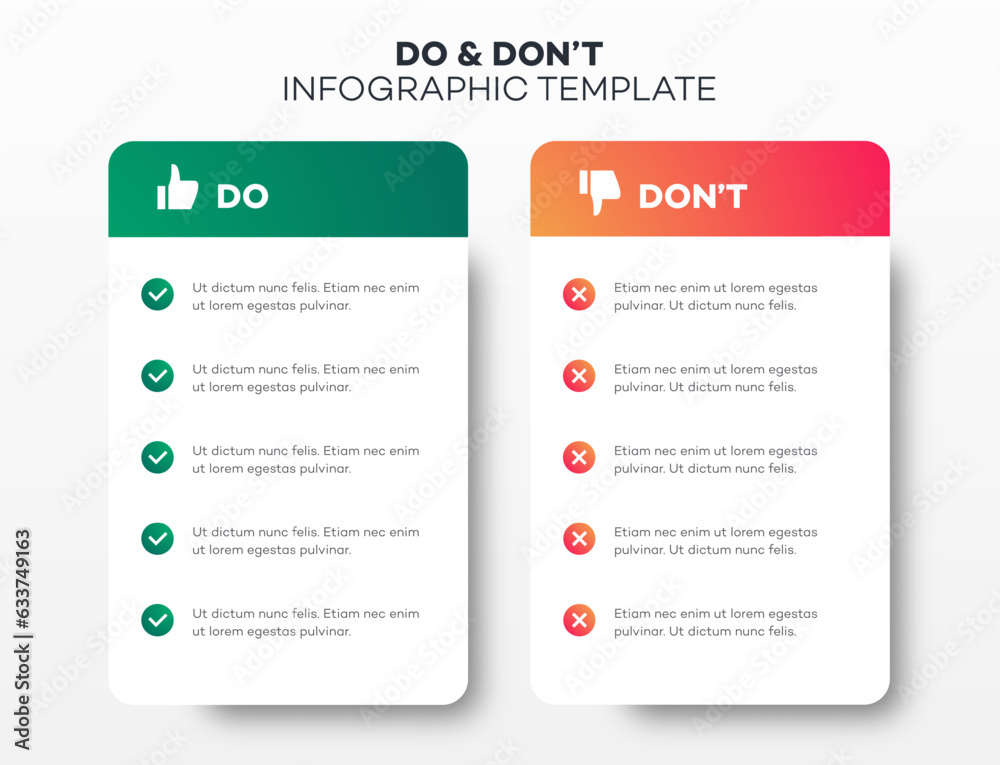 DO & DON'T
INFOGRAPHIC TEMPLATE

DO

Ut dictum nunc felis. Etiam nec enim ut lorem egestas pulvinar.

Ut dictum nunc felis. Etiam nec enim ut lorem egestas pulvinar.

Ut dictum nunc felis. Etiam nec enim ut lorem egestas pulvinar.

Ut dictum nunc felis. Etiam nec enim ut lorem egestas pulvinar.

Ut dictum nunc felis. Etiam nec enim ut lorem egestas pulvinar.

DON'T

Etiam nec enim ut lorem egestas pulvinar. Ut dictum nunc felis.

Etiam nec enim ut lorem egestas pulvinar. Ut dictum nunc felis.

Etiam nec enim ut lorem egestas pulvinar. Ut dictum nunc felis.

Etiam nec enim ut lorem egestas pulvinar. Ut dictum nunc felis.

Etiam nec enim ut lorem egestas pulvinar. Ut dictum nunc felis.

Adobe Stock | #633749163