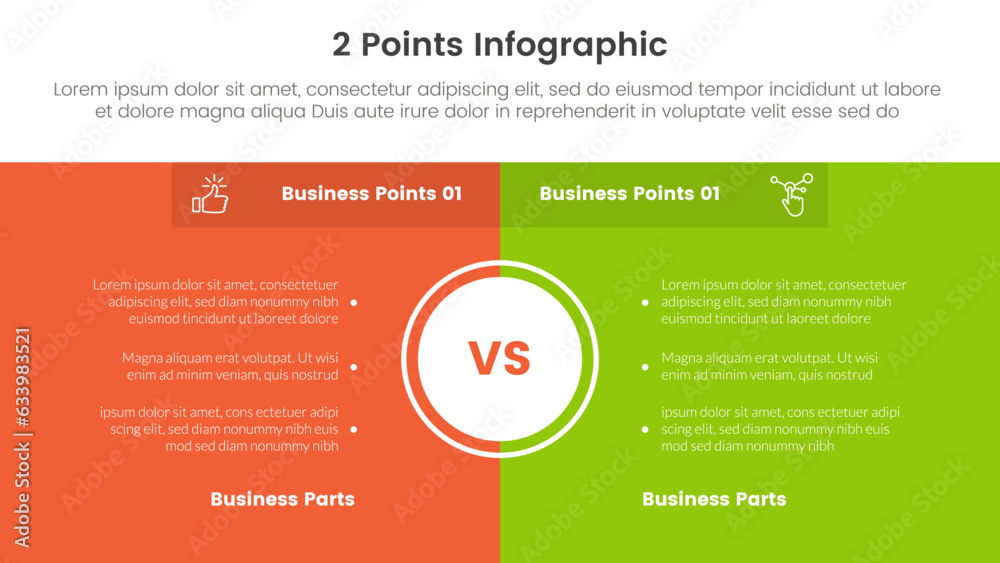 2 Points Infographic

Lorem ipsum dolor sit amet, consectetur adipiscing elit, sed do eiusmod tempor incididunt ut labore et dolore magna aliqua Duis aute irure dolor in reprehenderit in voluptate velit esse sed do

Business Points 01

Lorem ipsum dolor sit amet, consectetuer adipiscing elit, sed diam nonummy nibh euismod tincidunt ut laoreet dolore

Magna aliquam erat volutpat. Ut wisi enim ad minim veniam, quis nostrud

ipsum dolor sit amet, cons ectetuer adipi scing elit, sed diam nonummy nibh euis mod sed diam nonummy nibh

Business Parts

VS

Business Points 01

Lorem ipsum dolor sit amet, consectetuer adipiscing elit, sed diam nonummy nibh euismod tincidunt ut laoreet dolore

Magna aliquam erat volutpat. Ut wisi enim ad minim veniam, quis nostrud

ipsum dolor sit amet, cons ectetuer adipi scing elit, sed diam nonummy nibh euis mod sed diam nonummy nibh

Business Parts

Adobe Stock | #633983521