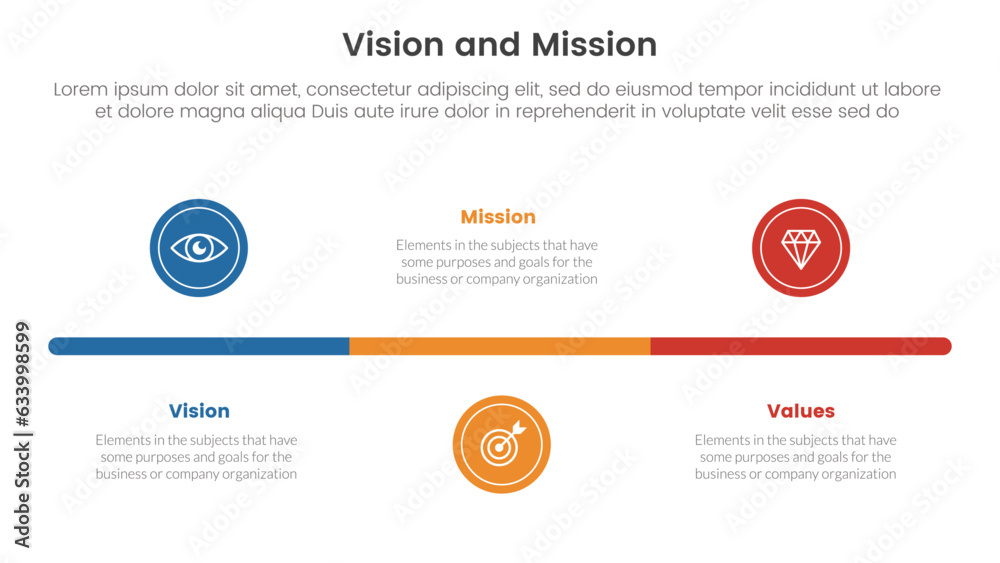 Vision and Mission

Lorem ipsum dolor sit amet, consectetur adipiscing elit, sed do eiusmod tempor incididunt ut labore et dolore magna aliqua Duis aute irure dolor in reprehenderit in voluptate velit esse sed do

Mission

Elements in the subjects that have some purposes and goals for the business or company organization

Vision

Elements in the subjects that have some purposes and goals for the business or company organization

Values

Elements in the subjects that have some purposes and goals for the business or company organization

Adobe Stock | #633998599