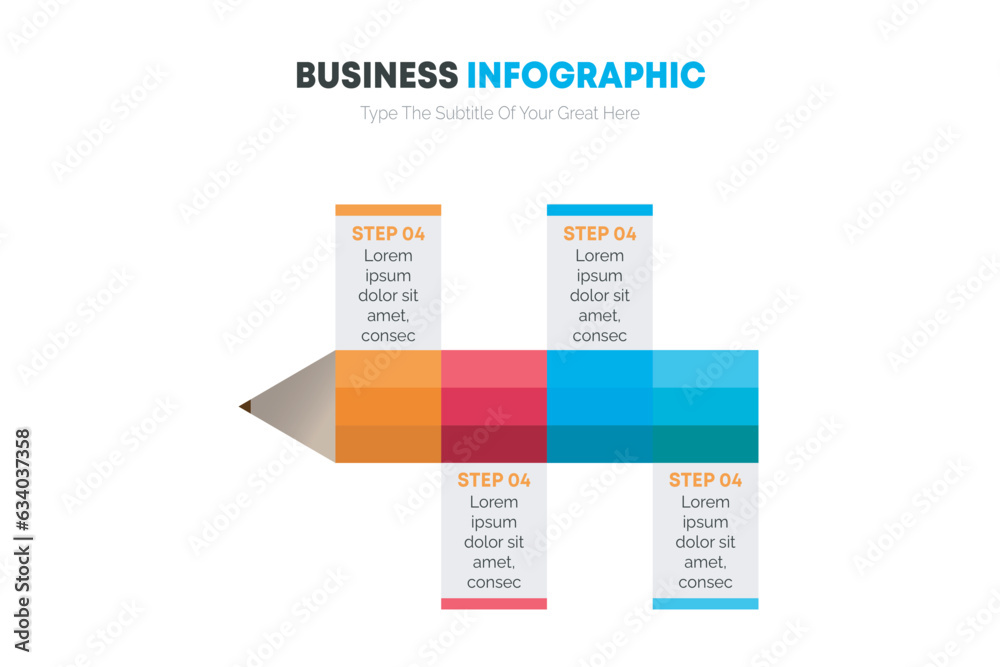 BUSINESS INFOGRAPHIC

Type The Subtitle Of Your Great Here

STEP 04
Lorem ipsum dolor sit amet, consec

STEP 04
Lorem ipsum dolor sit amet, consec

STEP 04
Lorem ipsum dolor sit amet, consec

STEP 04
Lorem ipsum dolor sit amet, consec

Adobe Stock | #634037358