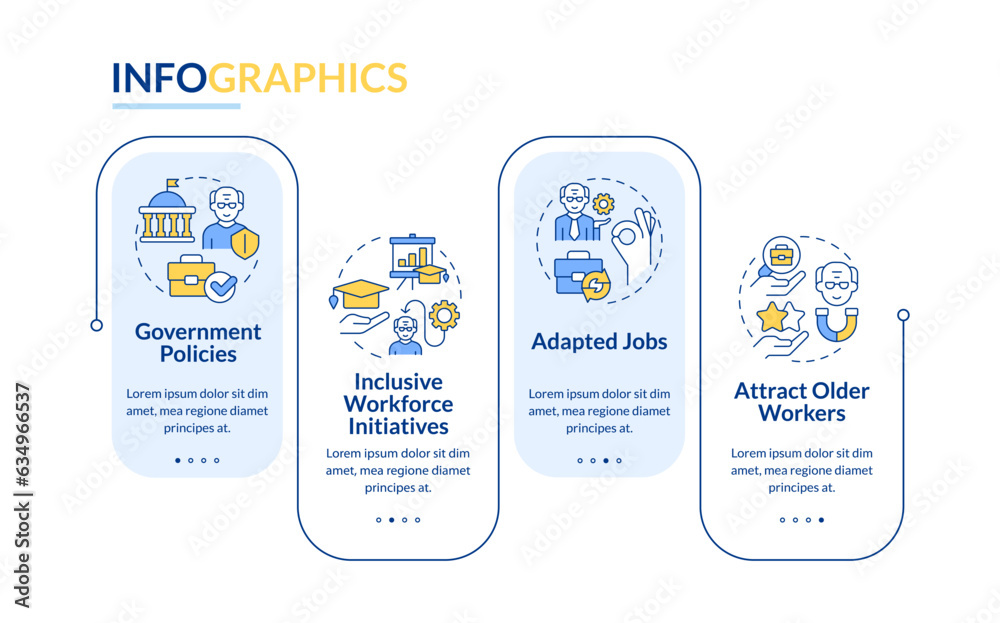 INFOGRAPHICS

Government Policies

Lorem ipsum dolor sit dim amet, mea regione diamet principes at.

Inclusive Workforce Initiatives

Lorem ipsum dolor sit dim amet, mea regione diamet principes at.

Adapted Jobs

Lorem ipsum dolor sit dim amet, mea regione diamet principes at.

Attract Older Workers

Lorem ipsum dolor sit dim amet, mea regione diamet principes at.

Adobe Stock | #634966537