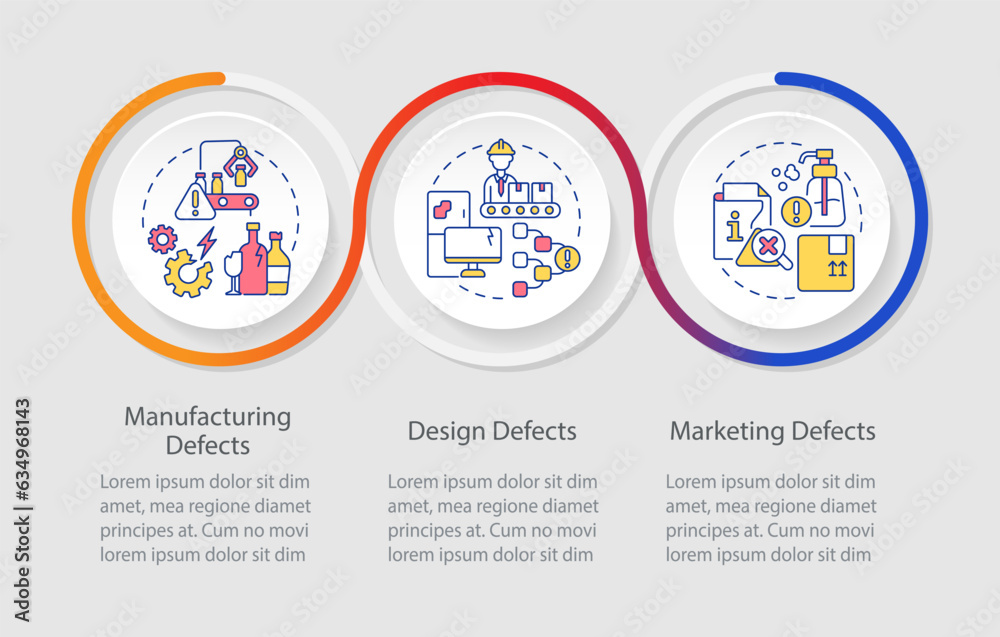 Manufacturing Defects

Lorem ipsum dolor sit dim amet, mea regione diamet principes at. Cum no movi lorem ipsum dolor sit dim

Design Defects

Lorem ipsum dolor sit dim amet, mea regione diamet principes at. Cum no movi lorem ipsum dolor sit dim

Marketing Defects

Lorem ipsum dolor sit dim amet, mea regione diamet principes at. Cum no movi lorem ipsum dolor sit dim

Adobe Stock | #634968143