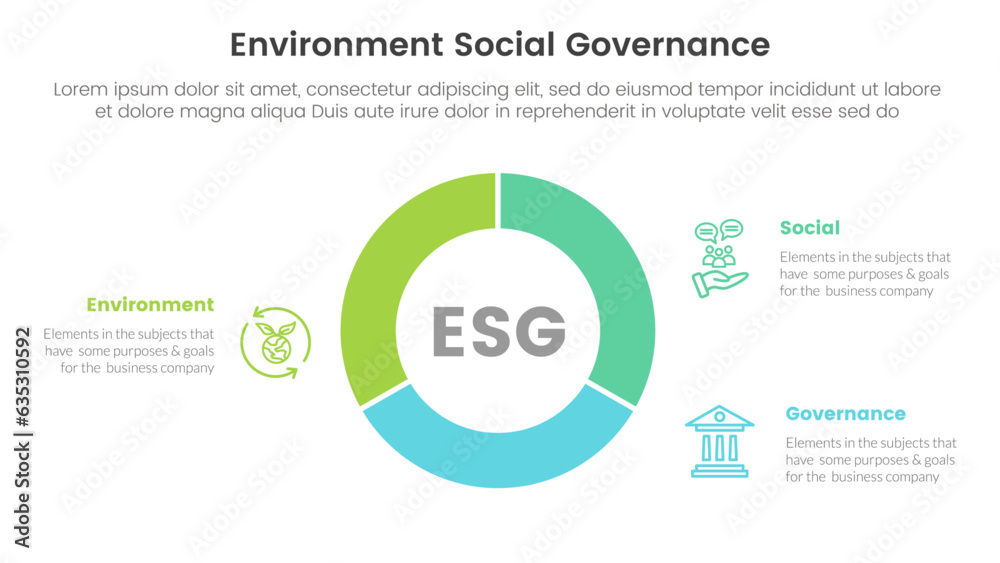 Environment Social Governance

Lorem ipsum dolor sit amet, consectetur adipiscing elit, sed do eiusmod tempor incididunt ut labore et dolore magna aliqua Duis aute irure dolor in reprehenderit in voluptate velit esse sed do

Environment

Elements in the subjects that have some purposes & goals for the business company

ESG

Social

Elements in the subjects that have some purposes & goals for the business company

Governance

Elements in the subjects that have some purposes & goals for the business company

Adobe Stock | #635310592