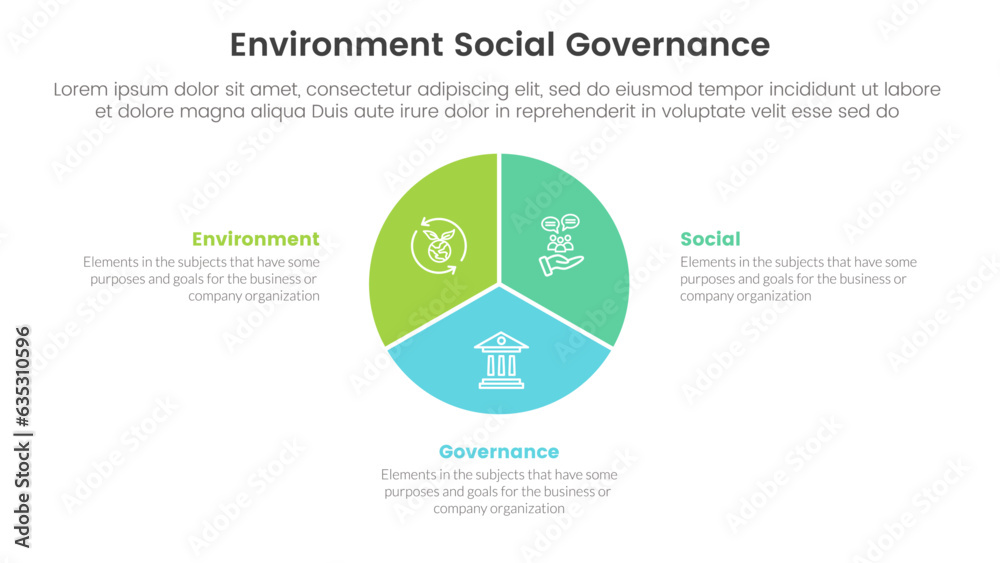 Environment Social Governance

Lorem ipsum dolor sit amet, consectetur adipiscing elit, sed do eiusmod tempor incididunt ut labore et dolore magna aliqua Duis aute irure dolor in reprehenderit in voluptate velit esse sed do

Environment
Elements in the subjects that have some purposes and goals for the business or company organization

Social
Elements in the subjects that have some purposes and goals for the business or company organization

Governance
Elements in the subjects that have some purposes and goals for the business or company organization

Adobe Stock | #635310596