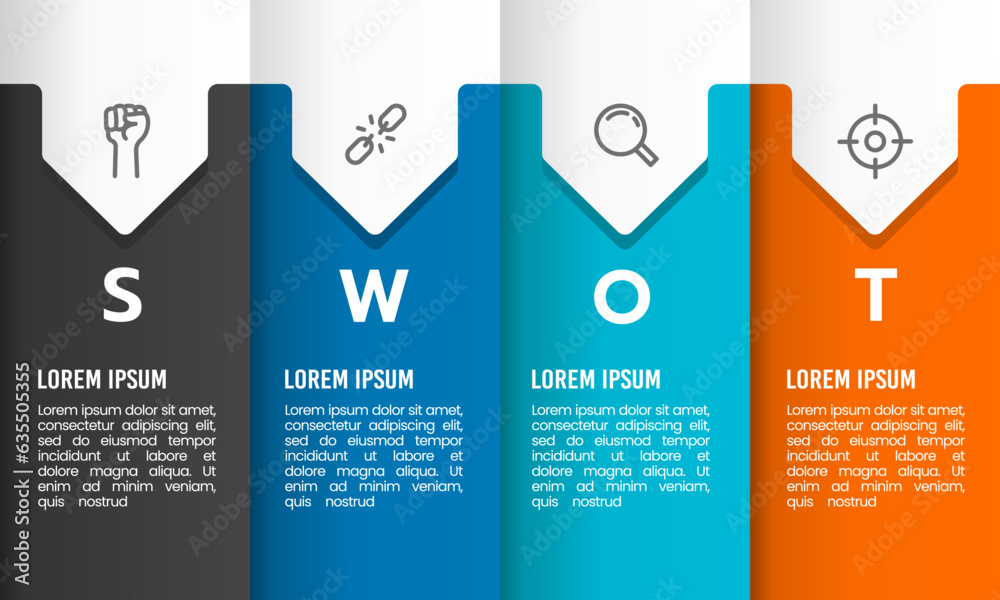 S

LOREM IPSUM

Lorem ipsum dolor sit amet, consectetur adipiscing elit, sed do eiusmod tempor incididunt ut labore et dolore magna aliqua. Ut enim ad minim veniam, quis nostrud

W

LOREM IPSUM

Lorem ipsum dolor sit amet, consectetur adipiscing elit, sed do eiusmod tempor incididunt ut labore et dolore magna aliqua. Ut enim ad minim veniam, quis nostrud

O

LOREM IPSUM

Lorem ipsum dolor sit amet, consectetur adipiscing elit, sed do eiusmod tempor incididunt ut labore et dolore magna aliqua. Ut enim ad minim veniam, quis nostrud

T

LOREM IPSUM

Lorem ipsum dolor sit amet, consectetur adipiscing elit, sed do eiusmod tempor incididunt ut labore et dolore magna aliqua. Ut enim ad minim veniam, quis nostrud

Adobe Stock | #635505355