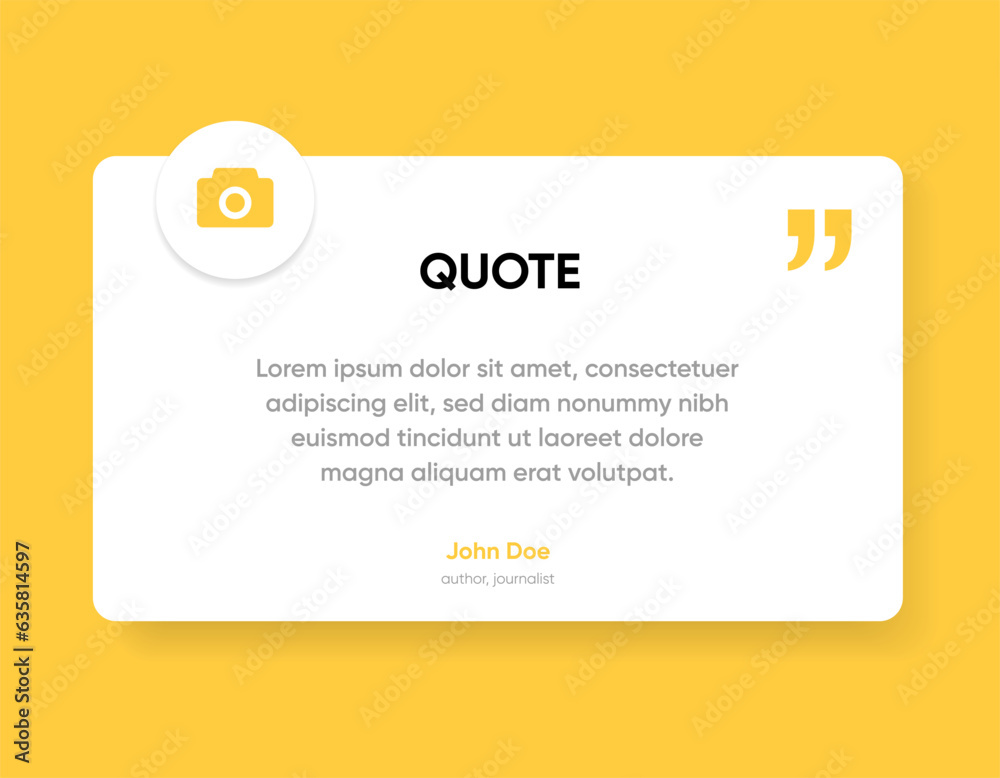 QUOTE

Lorem ipsum dolor sit amet, consectetuer adipiscing elit, sed diam nonummy nibh euismod tincidunt ut laoreet dolore magna aliquam erat volutpat.

John Doe

author, journalist

Adobe Stock | #635814597