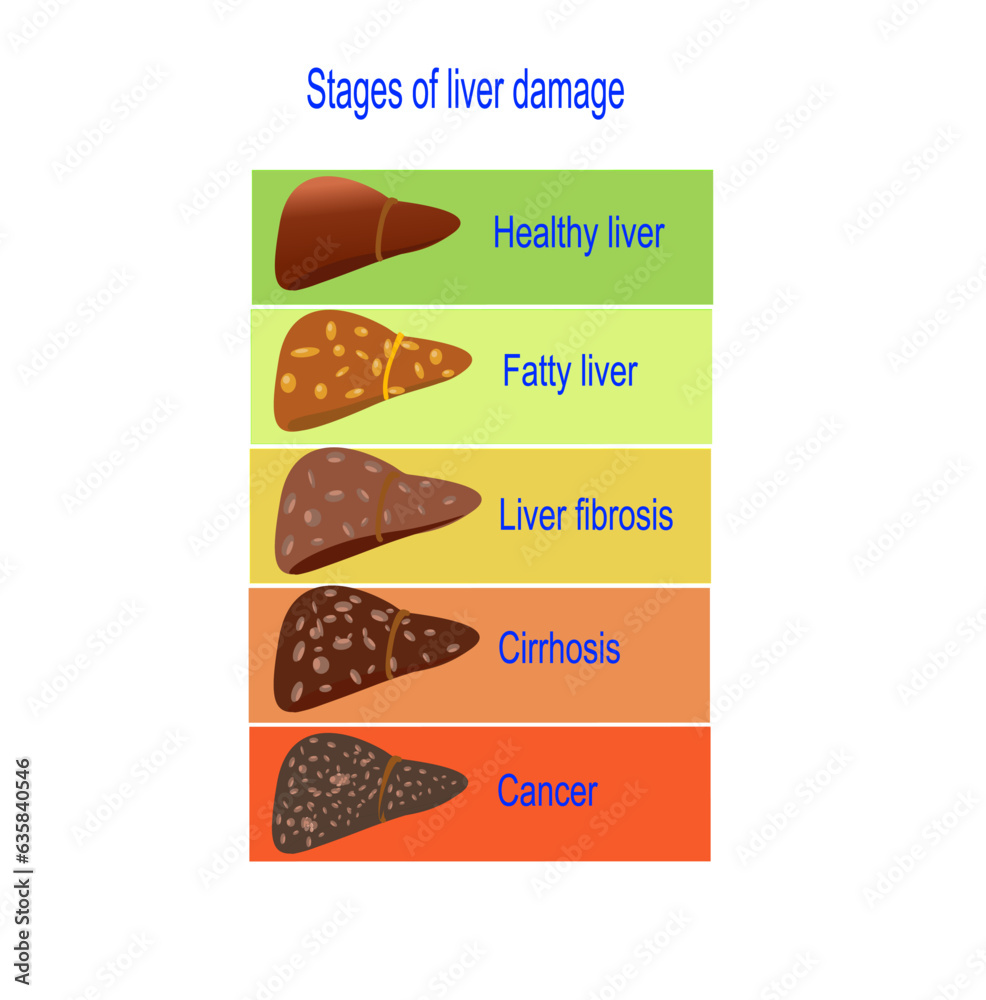 Stages of liver damage

Healthy liver

Fatty liver

Liver fibrosis

Cirrhosis

Cancer

Adobe Stock | #635840546