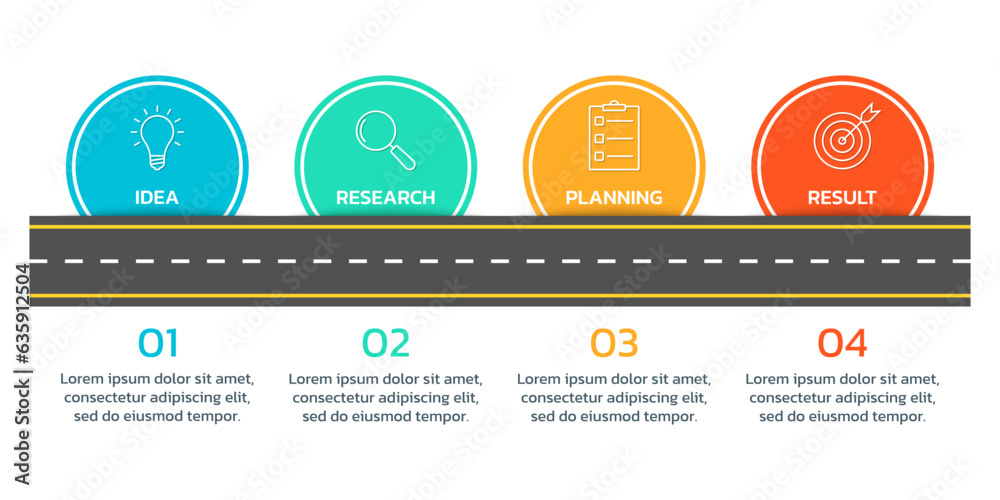 IDEA

RESEARCH

PLANNING

RESULT

01
Lorem ipsum dolor sit amet, consectetur adipiscing elit, sed do eiusmod tempor.

02
Lorem ipsum dolor sit amet, consectetur adipiscing elit, sed do eiusmod tempor.

03
Lorem ipsum dolor sit amet, consectetur adipiscing elit, sed do eiusmod tempor.

04
Lorem ipsum dolor sit amet, consectetur adipiscing elit, sed do eiusmod tempor.

Adobe Stock | #635912504