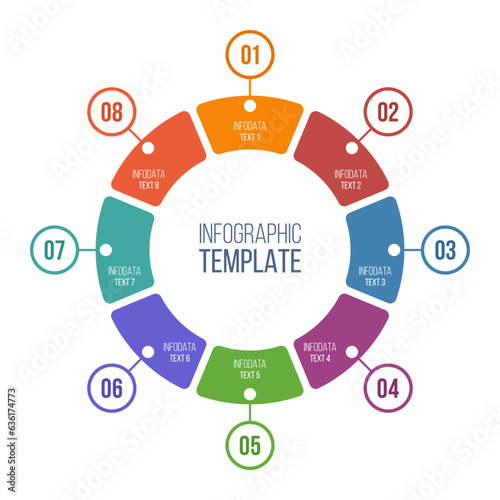 01

INFODATA
TEXT 1

02

INFODATA
TEXT 2

03

INFODATA
TEXT 3

04

INFODATA
TEXT 4

05

INFODATA
TEXT 5

06

INFODATA
TEXT 6

07

INFODATA
TEXT 7

08

INFODATA
TEXT 8

INFOGRAPHIC
TEMPLATE

Adobe Stock

Adobe Stock | #636174773