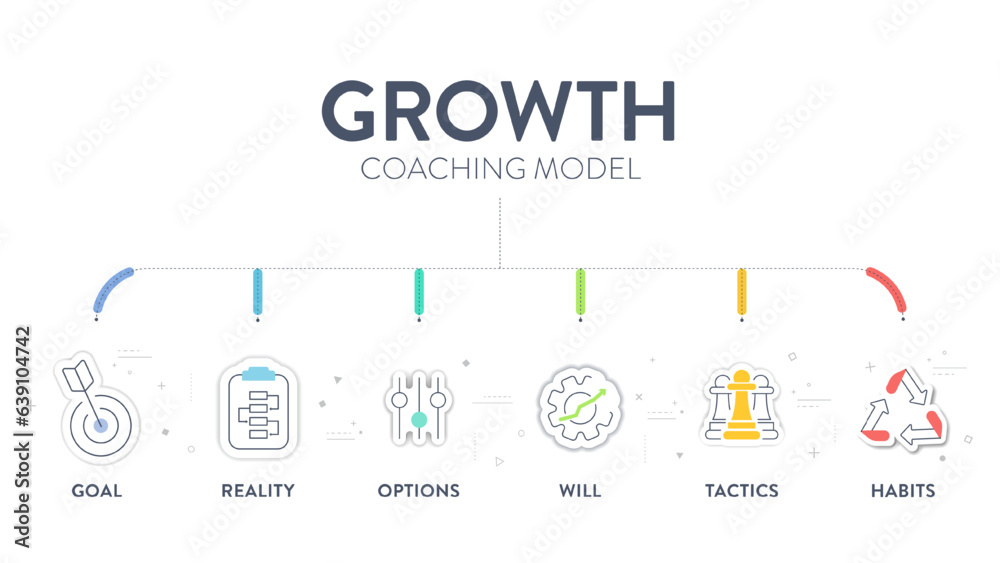 GROWTH
COACHING MODEL

GOAL
REALITY
OPTIONS
WILL
TACTICS
HABITS

Adobe Stock | #639104742