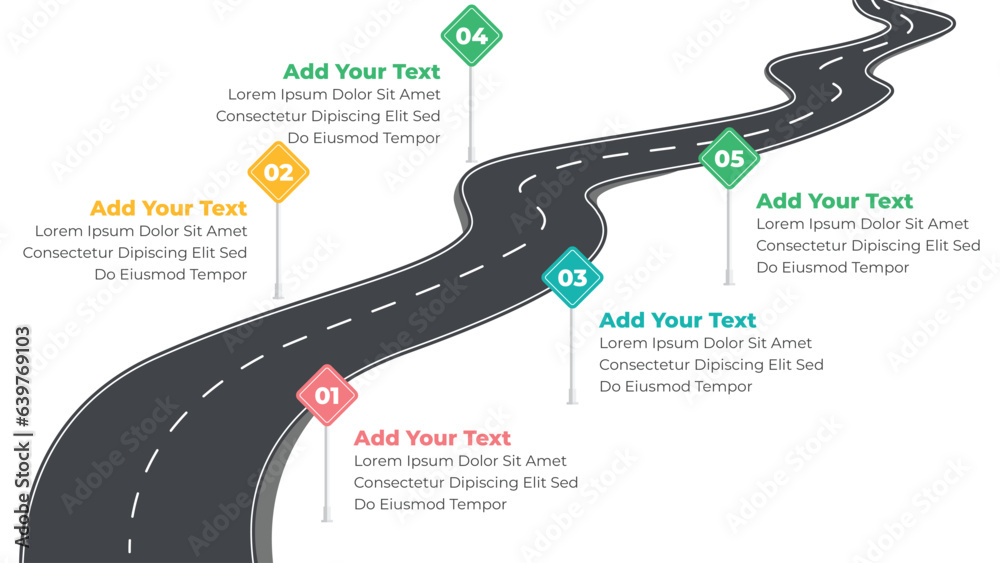 04

Add Your Text
Lorem Ipsum Dolor Sit Amet
Consectetur Dipiscing Elit Sed
Do Eiusmod Tempor

02

Add Your Text
Lorem Ipsum Dolor Sit Amet
Consectetur Dipiscing Elit Sed
Do Eiusmod Tempor

05

Add Your Text
Lorem Ipsum Dolor Sit Amet
Consectetur Dipiscing Elit Sed
Do Eiusmod Tempor

03

Add Your Text
Lorem Ipsum Dolor Sit Amet
Consectetur Dipiscing Elit Sed
Do Eiusmod Tempor

01

Add Your Text
Lorem Ipsum Dolor Sit Amet
Consectetur Dipiscing Elit Sed
Do Eiusmod Tempor

Adobe Stock | #639769103