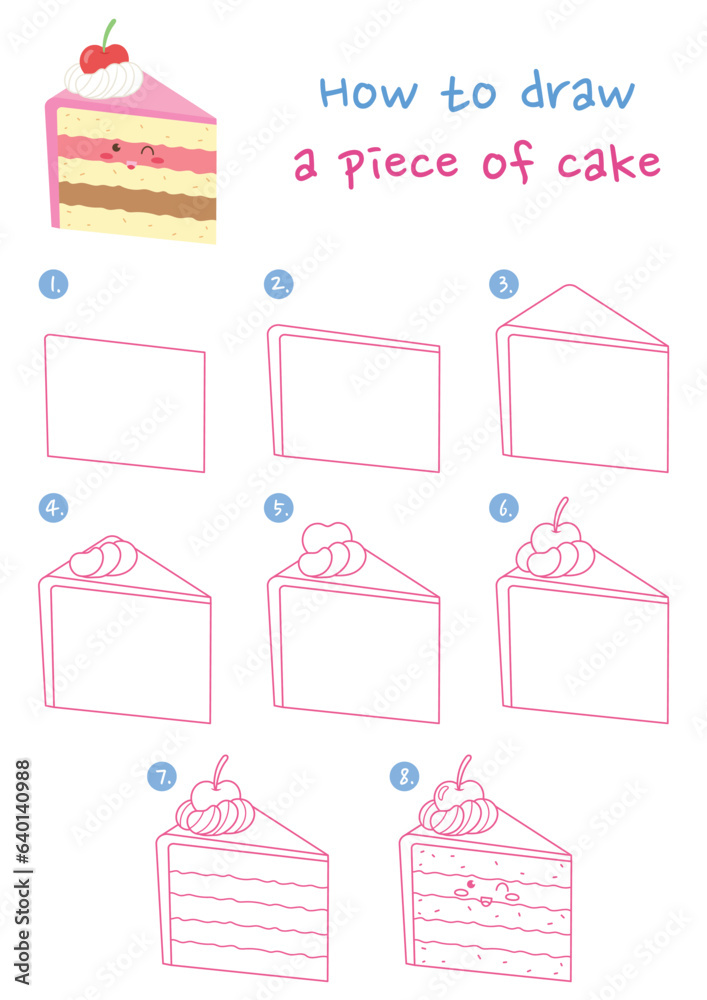 How to draw
a piece of cake

1.

2.

3.

4.

5.

6.

7.

8.

Adobe Stock | #640140988