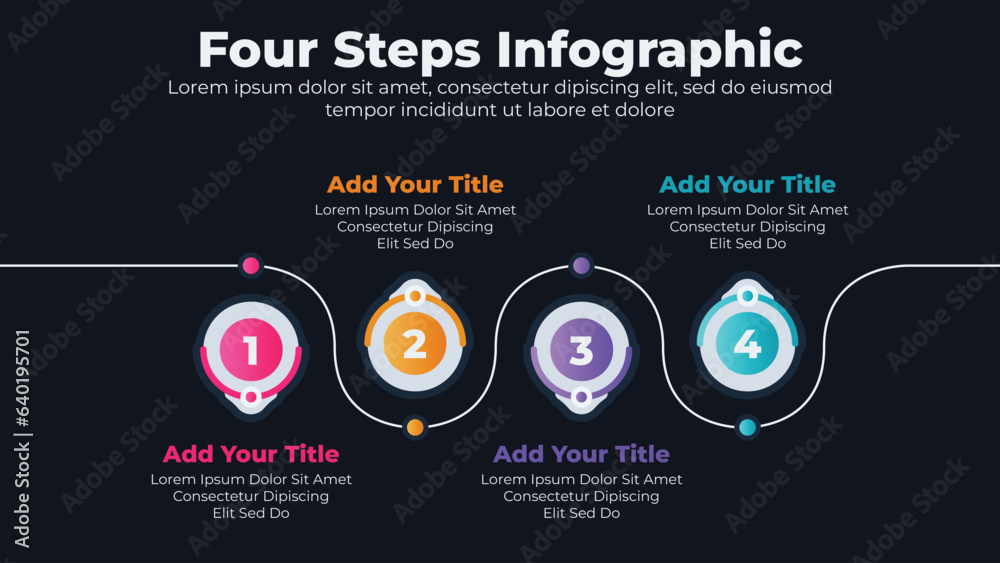 Four Steps Infographic
Lorem ipsum dolor sit amet, consectetur dipiscing elit, sed do eiusmod tempor incididunt ut labore et dolore

Add Your Title
Lorem Ipsum Dolor Sit Amet Consectetur Dipiscing Elit Sed Do

Add Your Title
Lorem Ipsum Dolor Sit Amet Consectetur Dipiscing Elit Sed Do

1

2

3

4

Add Your Title
Lorem Ipsum Dolor Sit Amet Consectetur Dipiscing Elit Sed Do

Add Your Title
Lorem Ipsum Dolor Sit Amet Consectetur Dipiscing Elit Sed Do

Adobe Stock | #640195701