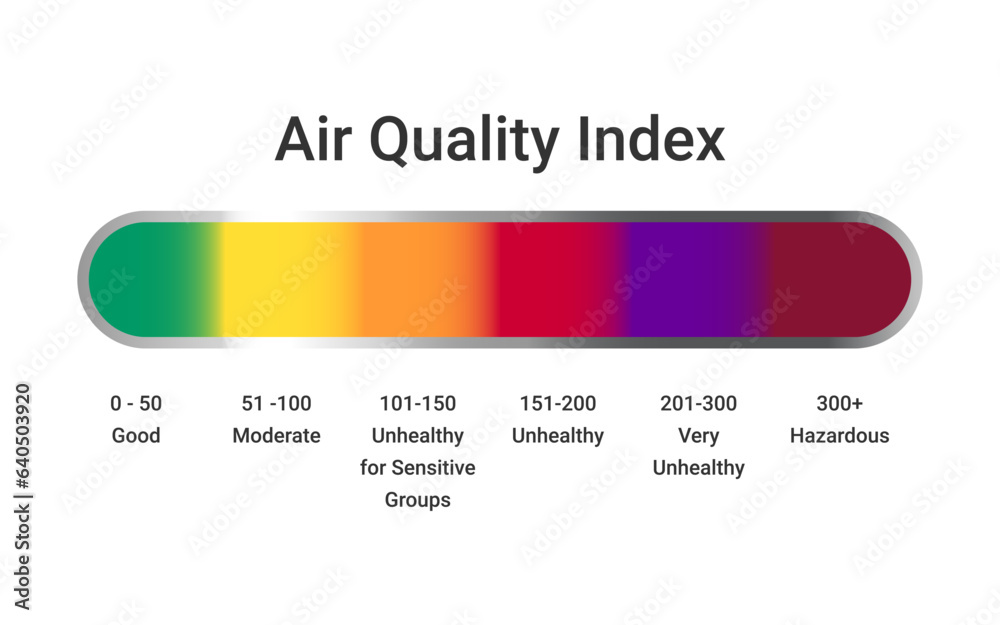 Air Quality Index

0 - 50
Good

51 -100
Moderate

101-150
Unhealthy for Sensitive Groups

151-200
Unhealthy

201-300
Very Unhealthy

300+
Hazardous

Adobe Stock | #640503920