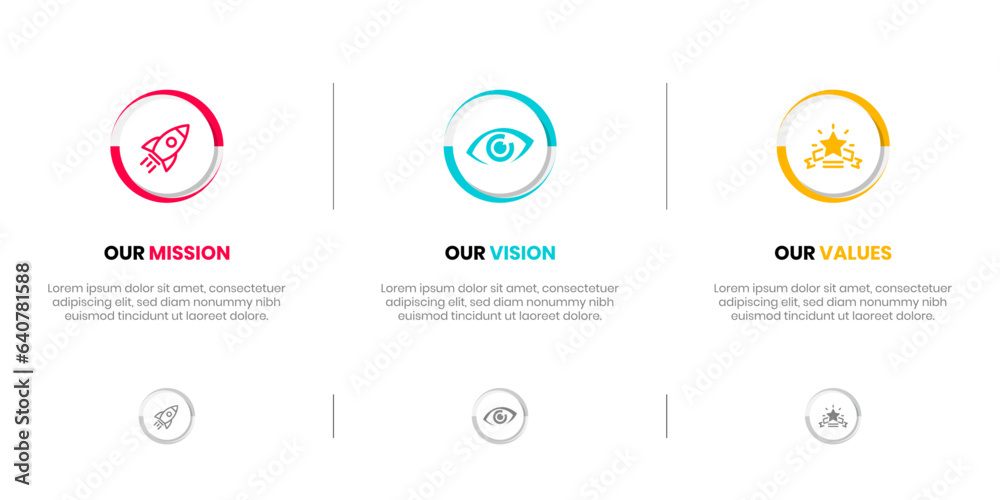 OUR MISSION

Lorem ipsum dolor sit amet, consectetuer adipiscing elit, sed diam nonummy nibh euismod tincidunt ut laoreet dolore.

OUR VISION

Lorem ipsum dolor sit amet, consectetuer adipiscing elit, sed diam nonummy nibh euismod tincidunt ut laoreet dolore.

OUR VALUES

Lorem ipsum dolor sit amet, consectetuer adipiscing elit, sed diam nonummy nibh euismod tincidunt ut laoreet dolore.

Adobe Stock | #640781588