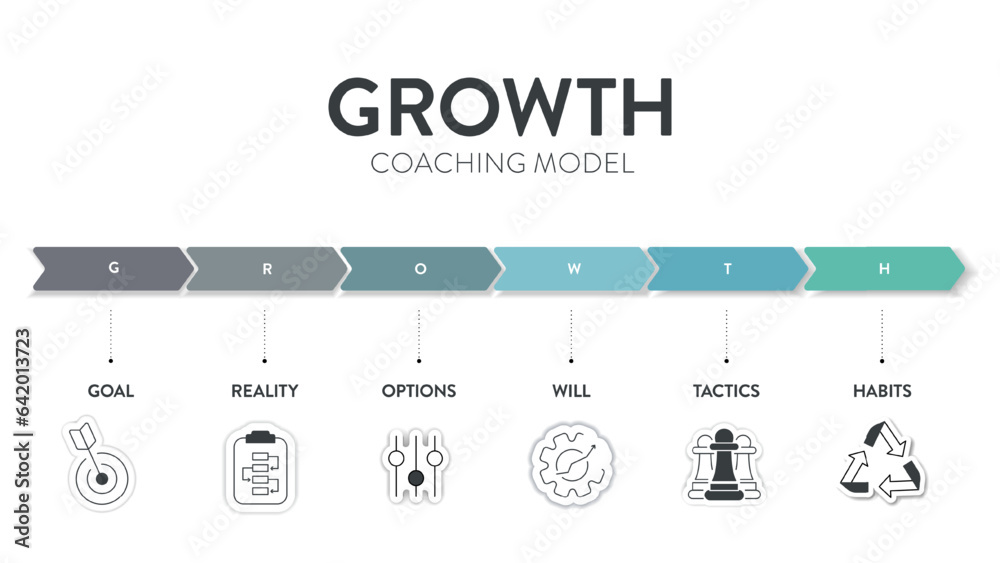 GROWTH
COACHING MODEL

G R O W T H

GOAL
REALITY
OPTIONS
WILL
TACTICS
HABITS

Adobe Stock | #642013723