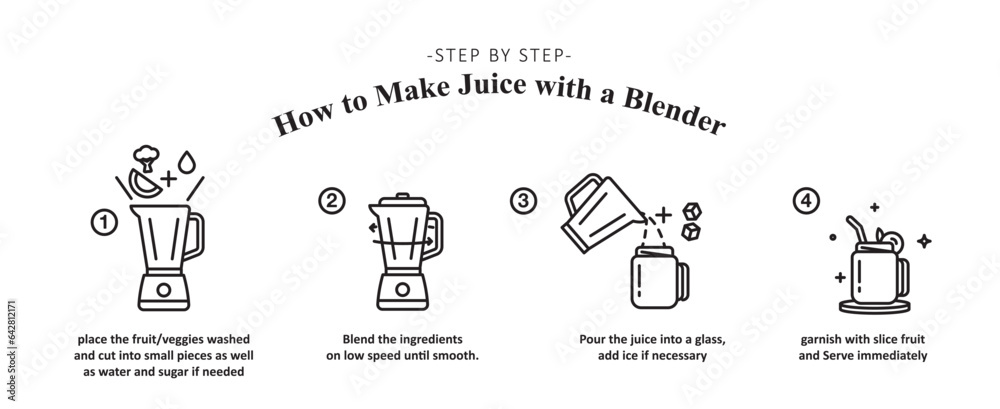 -STEP BY STEP-

How to Make Juice with a Blender

1

place the fruit/veggies washed and cut into small pieces as well as water and sugar if needed

2

Blend the ingredients on low speed until smooth.

3

Pour the juice into a glass, add ice if necessary

4

garnish with slice fruit and Serve immediately

642812171