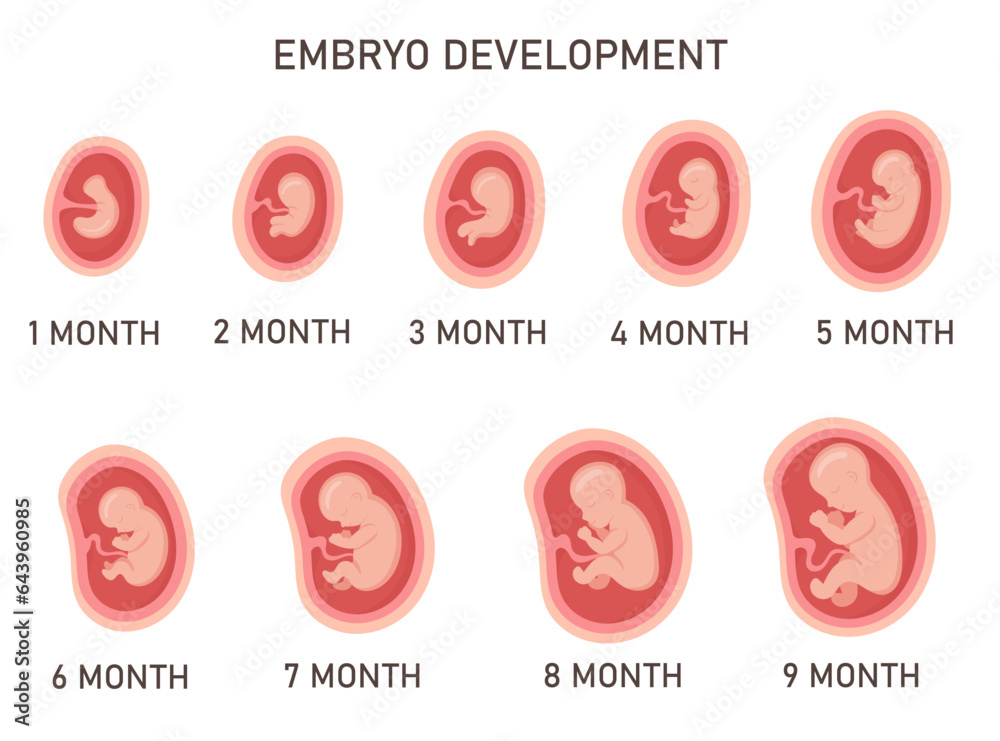 EMBRYO DEVELOPMENT

1 MONTH

2 MONTH

3 MONTH

4 MONTH

5 MONTH

6 MONTH

7 MONTH

8 MONTH

9 MONTH

Adobe Stock | #643960985