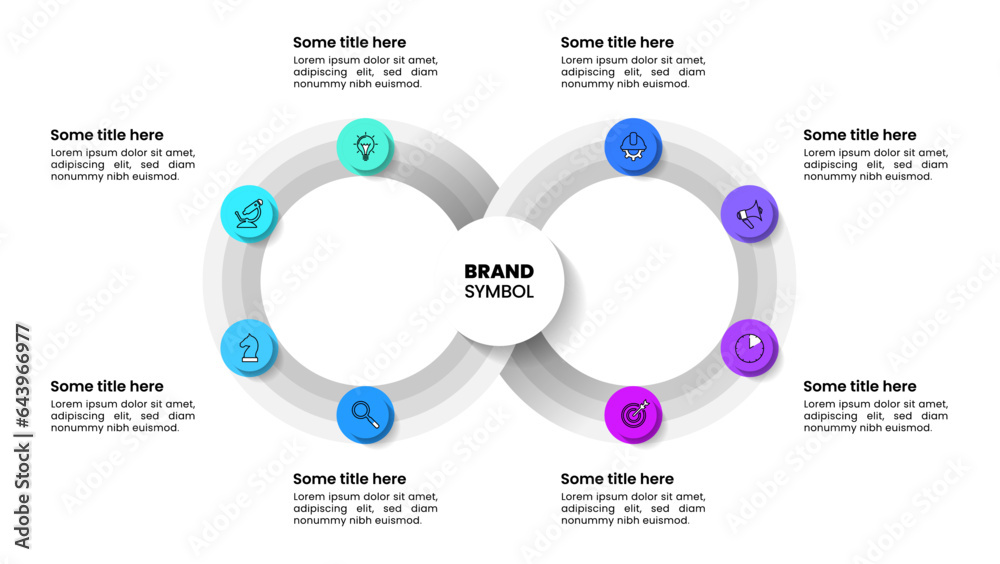 Some title here
Lorem ipsum dolor sit amet, adipiscing elit, sed diam nonummy nibh euismod.

Some title here
Lorem ipsum dolor sit amet, adipiscing elit, sed diam nonummy nibh euismod.

Some title here
Lorem ipsum dolor sit amet, adipiscing elit, sed diam nonummy nibh euismod.

Some title here
Lorem ipsum dolor sit amet, adipiscing elit, sed diam nonummy nibh euismod.

BRAND
SYMBOL

Some title here
Lorem ipsum dolor sit amet, adipiscing elit, sed diam nonummy nibh euismod.

Some title here
Lorem ipsum dolor sit amet, adipiscing elit, sed diam nonummy nibh euismod.

Some title here
Lorem ipsum dolor sit amet, adipiscing elit, sed diam nonummy nibh euismod.

Some title here
Lorem ipsum dolor sit amet, adipiscing elit, sed diam nonummy nibh euismod.

Adobe Stock | #643966977