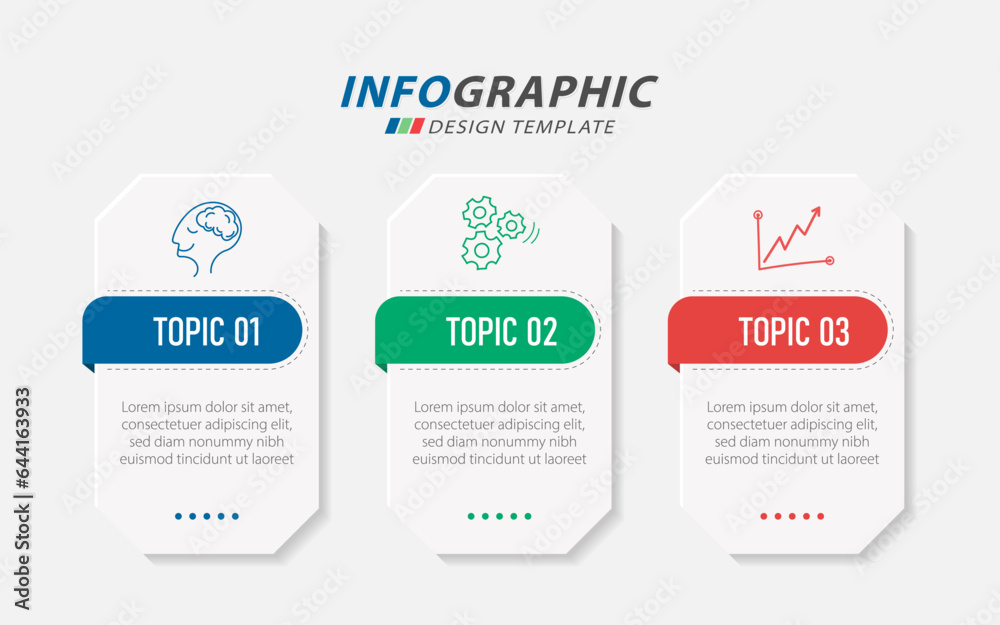 INFOGRAPHIC
DESIGN TEMPLATE

TOPIC 01

Lorem ipsum dolor sit amet, consectetuer adipiscing elit, sed diam nonummy nibh euismod tincidunt ut laoreet

TOPIC 02

Lorem ipsum dolor sit amet, consectetuer adipiscing elit, sed diam nonummy nibh euismod tincidunt ut laoreet

TOPIC 03

Lorem ipsum dolor sit amet, consectetuer adipiscing elit, sed diam nonummy nibh euismod tincidunt ut laoreet

Adobe Stock | #644163933