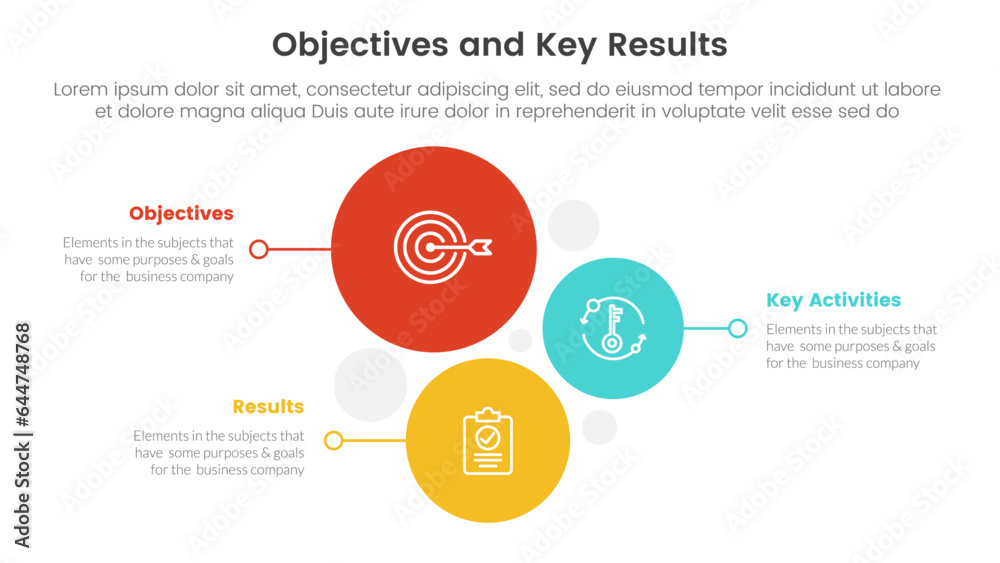 Objectives and Key Results

Lorem ipsum dolor sit amet, consectetur adipiscing elit, sed do eiusmod tempor incididunt ut labore et dolore magna aliqua Duis aute irure dolor in reprehenderit in voluptate velit esse sed do

Objectives
Elements in the subjects that have some purposes & goals for the business company

Key Activities
Elements in the subjects that have some purposes & goals for the business company

Results
Elements in the subjects that have some purposes & goals for the business company

Adobe Stock | #644748768